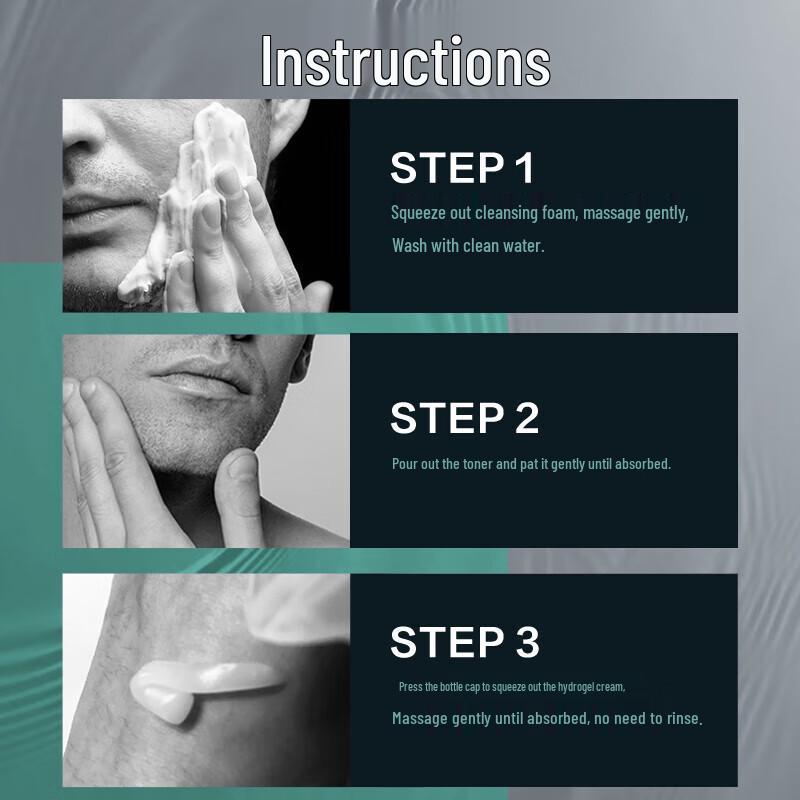 Instructions

STEP 1

Squeeze out cleansing foam, massage gently,
Wash with clean water.

STEP 2

Pour out the toner and pat it gently until absorbed.

STEP 3

Press the bottle cap to squeeze out the hydrogel cream,
Massage gently until absorbed, no need to rinse.