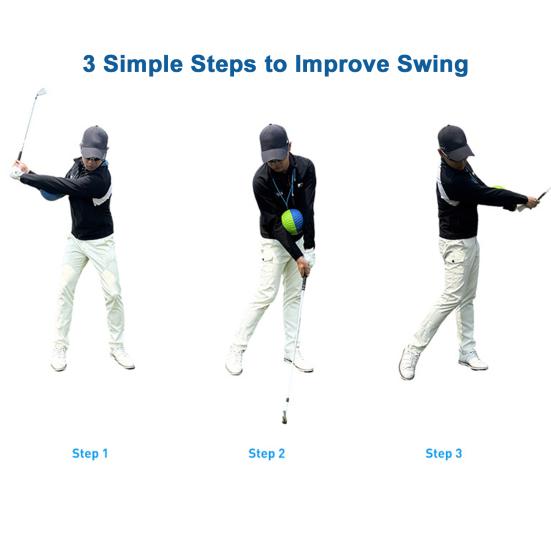 3 Simple Steps to Improve Swing

Step 1

Step 2

Step 3