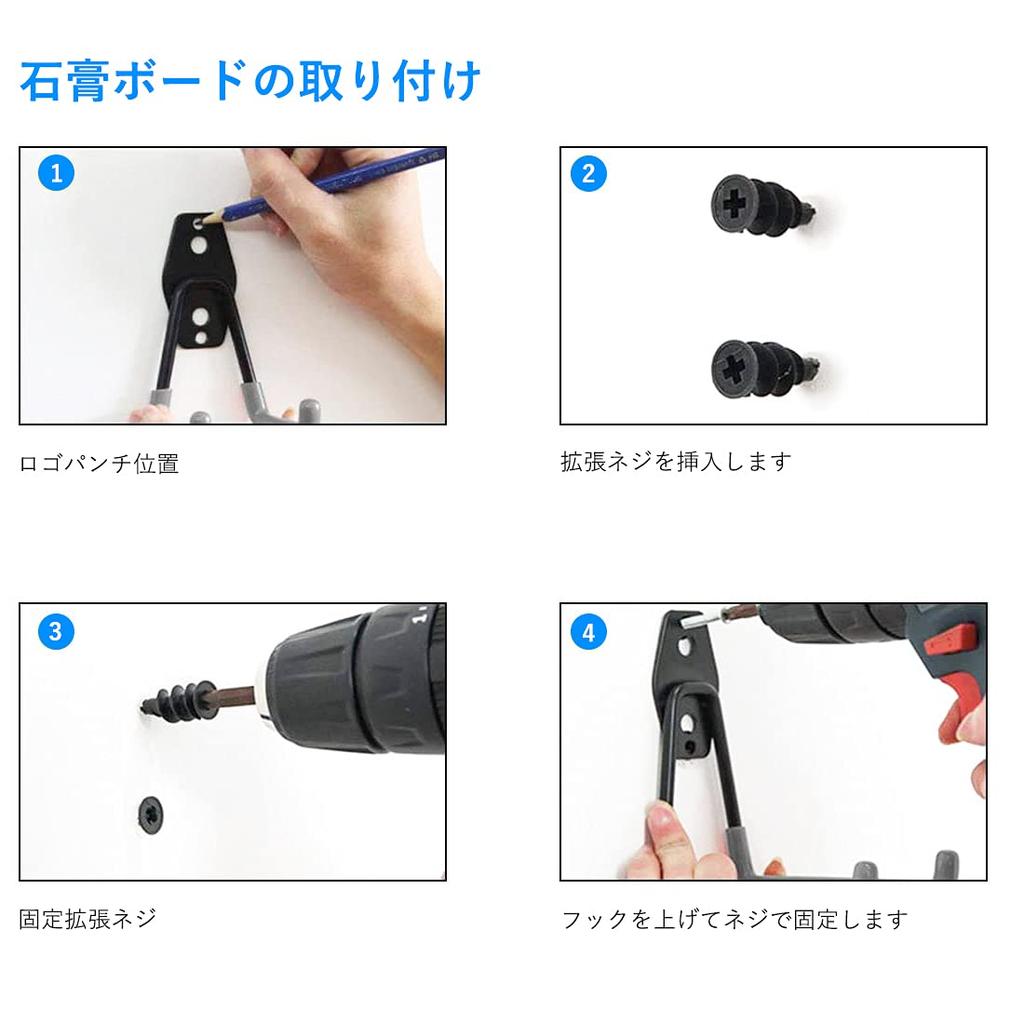 石膏ボードの取り付け

1

ロゴパンチ位置

2

拡張ネジを挿入します

3

固定拡張ネジ

4

フックを上げてネジで固定します