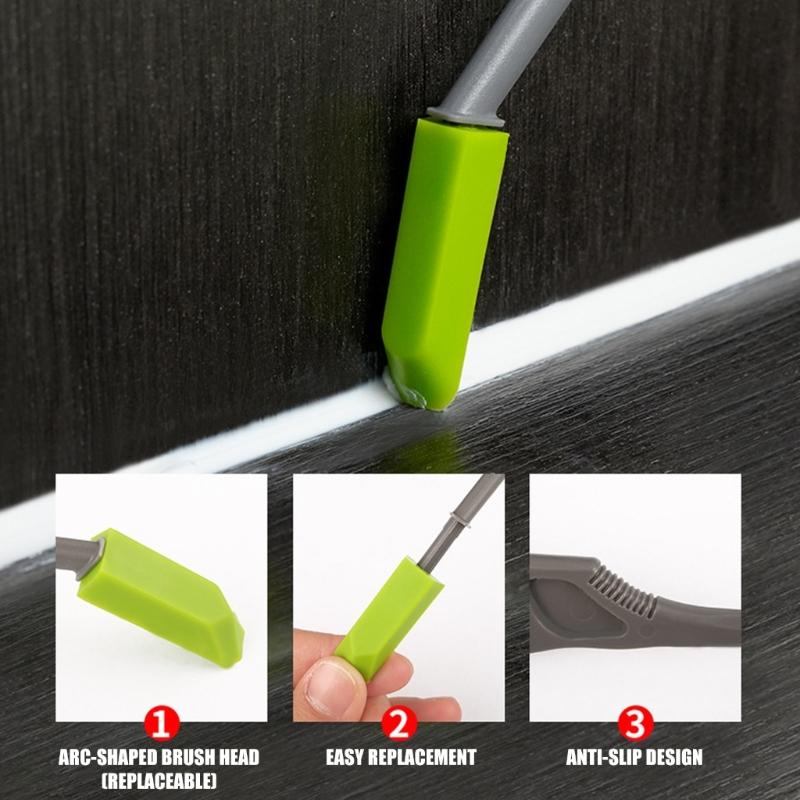 1
ARC-SHAPED BRUSH HEAD (REPLACEABLE)

2
EASY REPLACEMENT

3
ANTI-SLIP DESIGN