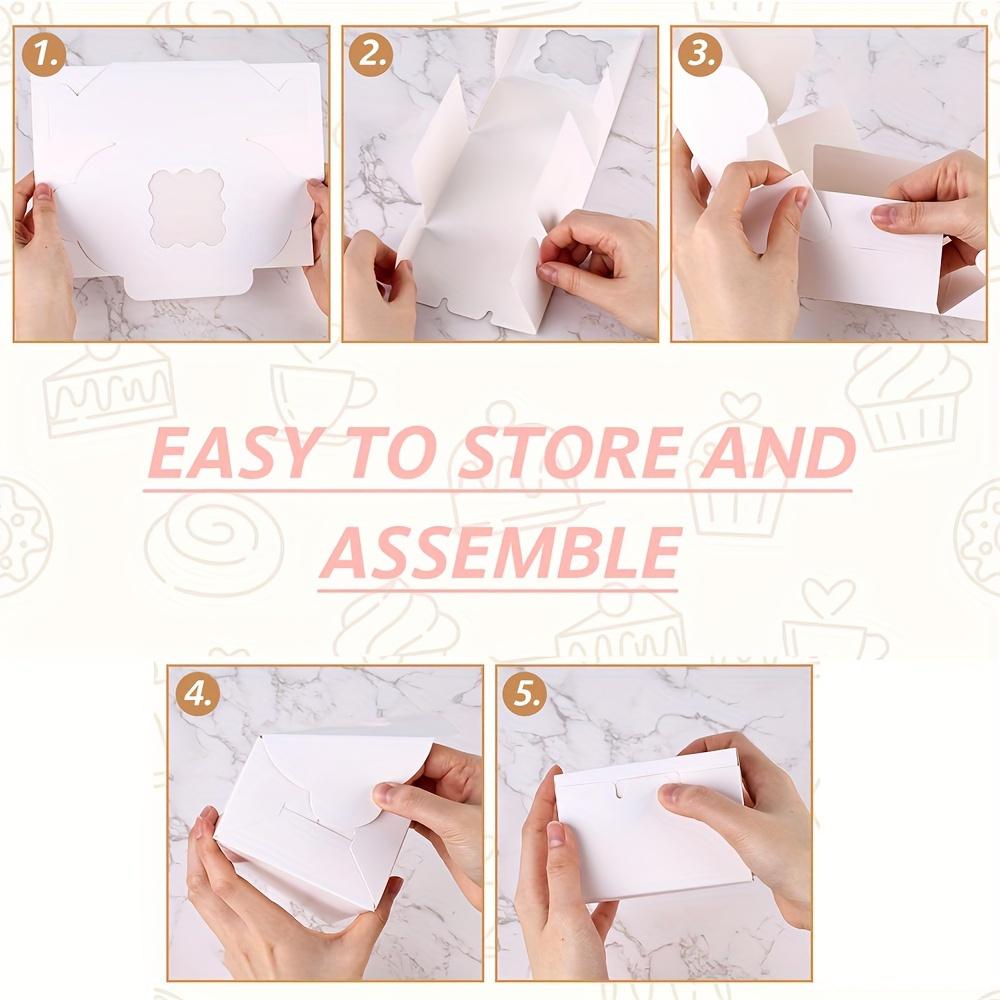 1.

2.

3.

EASY TO STORE AND ASSEMBLE

4.

5.