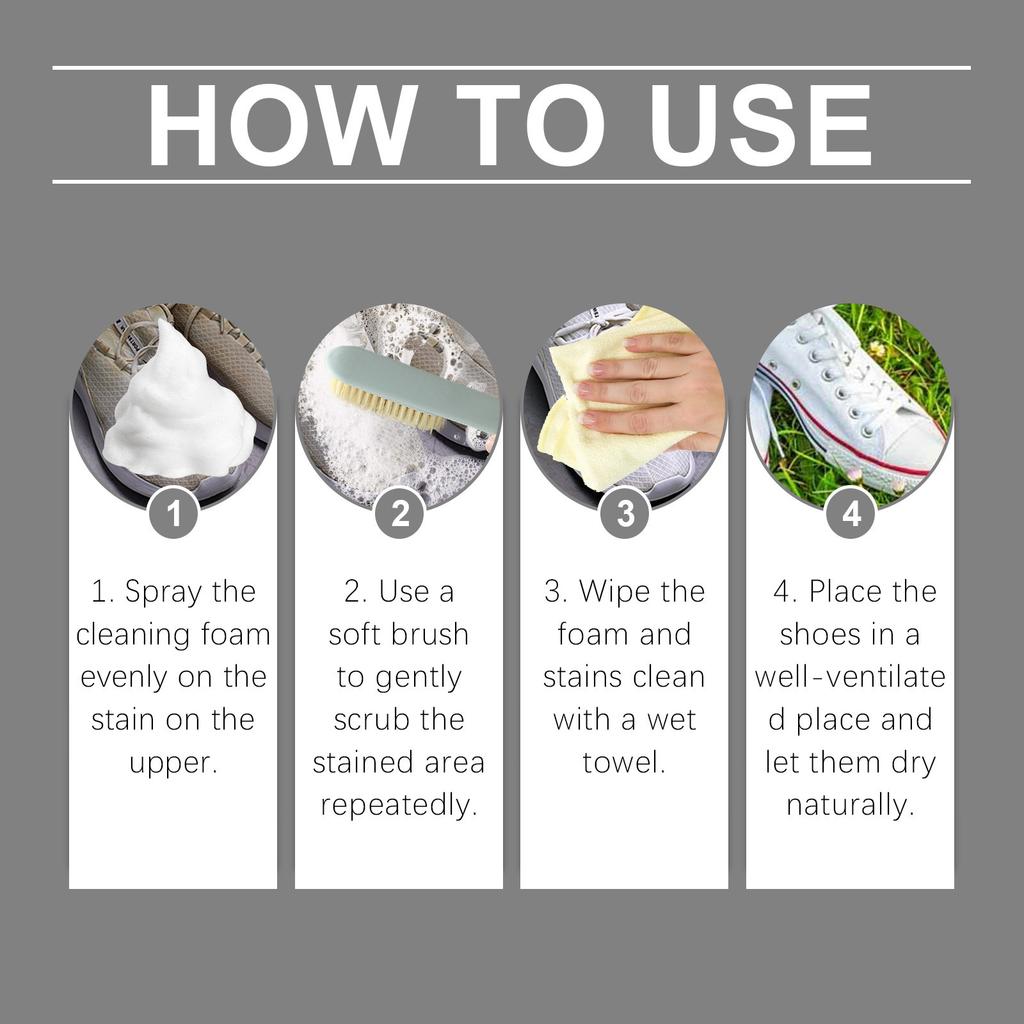 HOW TO USE

1

1. Spray the cleaning foam evenly on the stain on the upper.

2

2. Use a soft brush to gently scrub the stained area repeatedly.

3

3. Wipe the foam and stains clean with a wet towel.

4

4. Place the shoes in a well-ventilate d place and let them dry naturally.