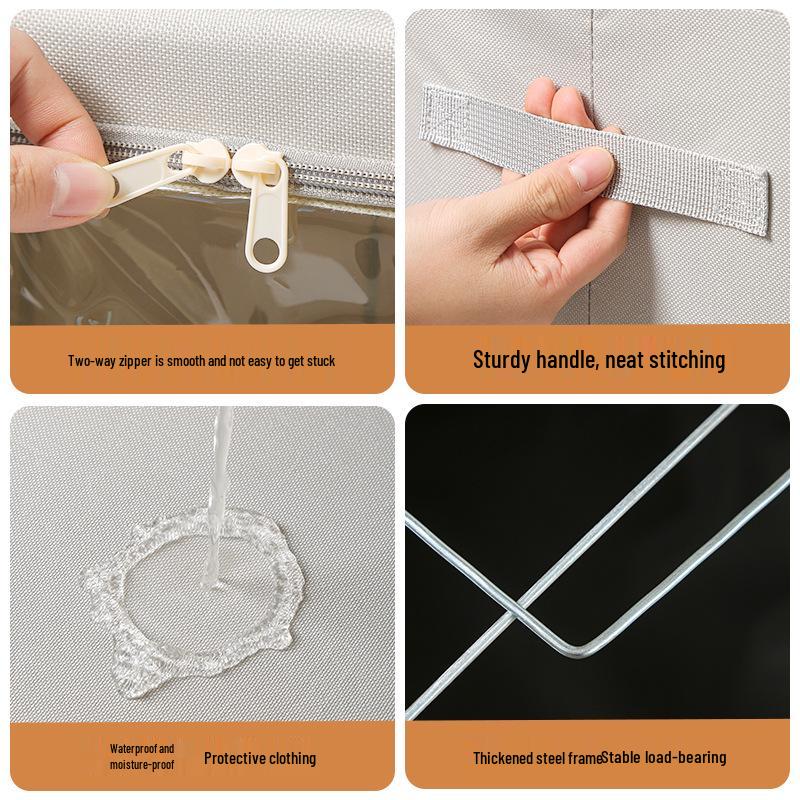 Two-way zipper is smooth and not easy to get stuck

Sturdy handle, neat stitching

Waterproof and moisture-proof

Protective clothing

Thickened steel frameStable load-bearing