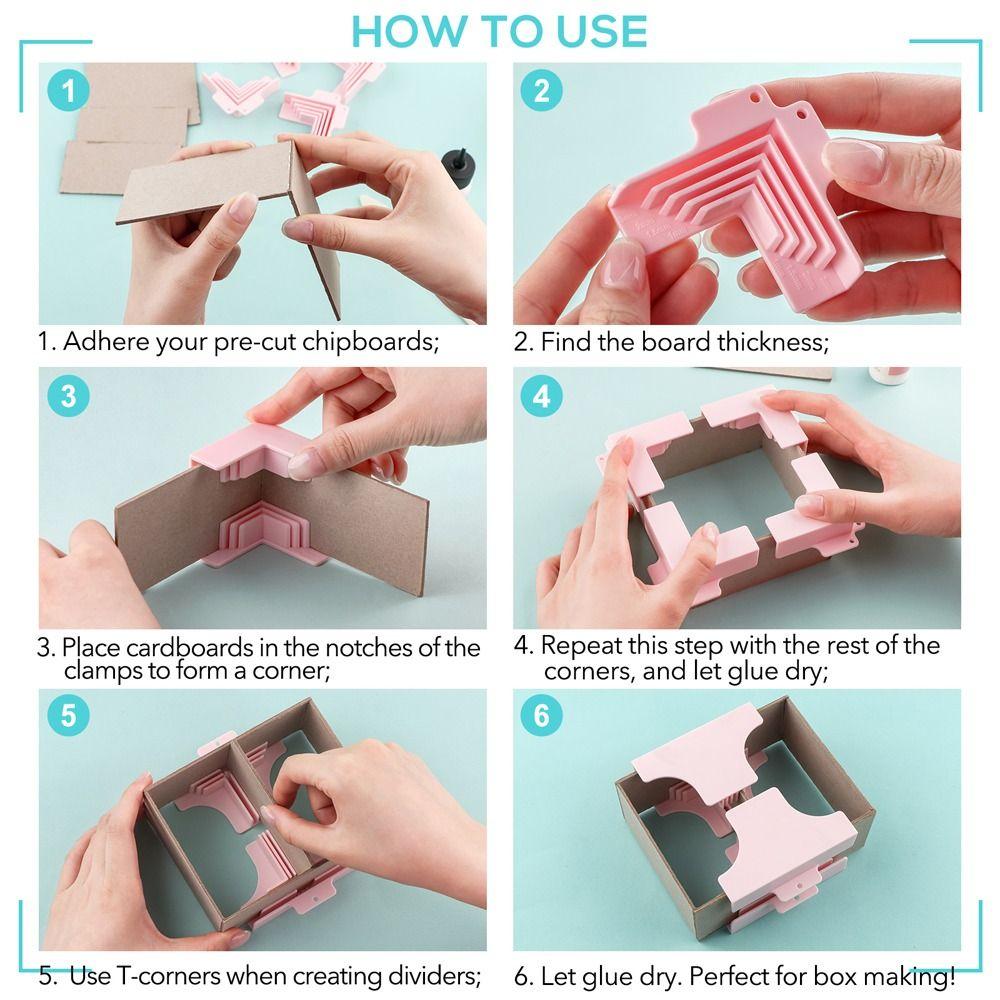 HOW TO USE

1

1. Adhere your pre-cut chipboards;

2

2. Find the board thickness;

3

3. Place cardboards in the notches of the clamps to form a corner;

4

4. Repeat this step with the rest of the corners, and let glue dry;

5

5. Use T-corners when creating dividers;

6

6. Let glue dry. Perfect for box making!