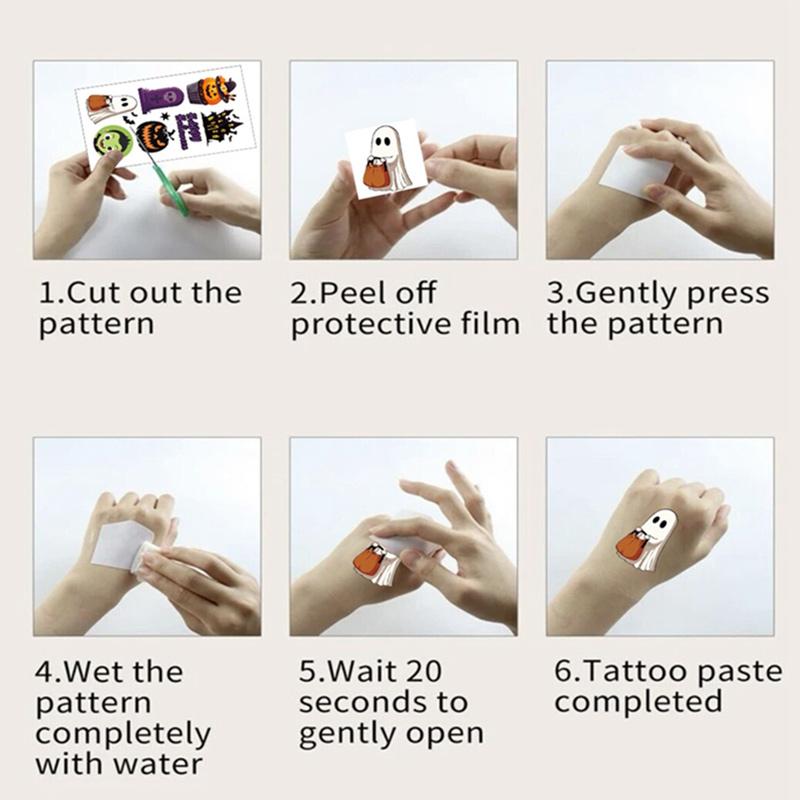 1.Cut out the pattern

2.Peel off protective film

3.Gently press the pattern

4.Wet the pattern completely with water

5.Wait 20 seconds to gently open

6.Tattoo paste completed