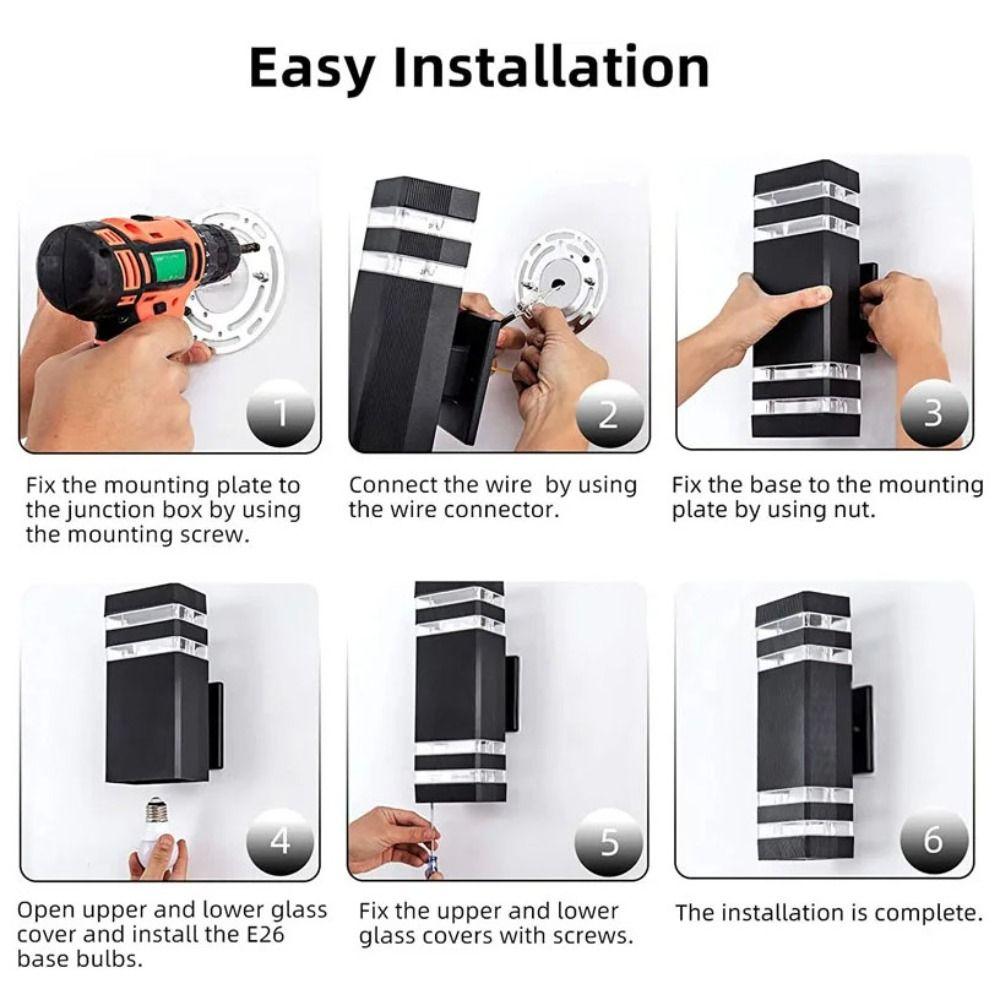 Easy Installation

1

Fix the mounting plate to the junction box by using the mounting screw.

2

Connect the wire  by using the wire connector.

3

Fix the base to the mounting plate by using nut.

4

Open upper and lower glass cover and install the E26 base bulbs.

5

Fix the upper and lower glass covers with screws.

6

The installation is complete.