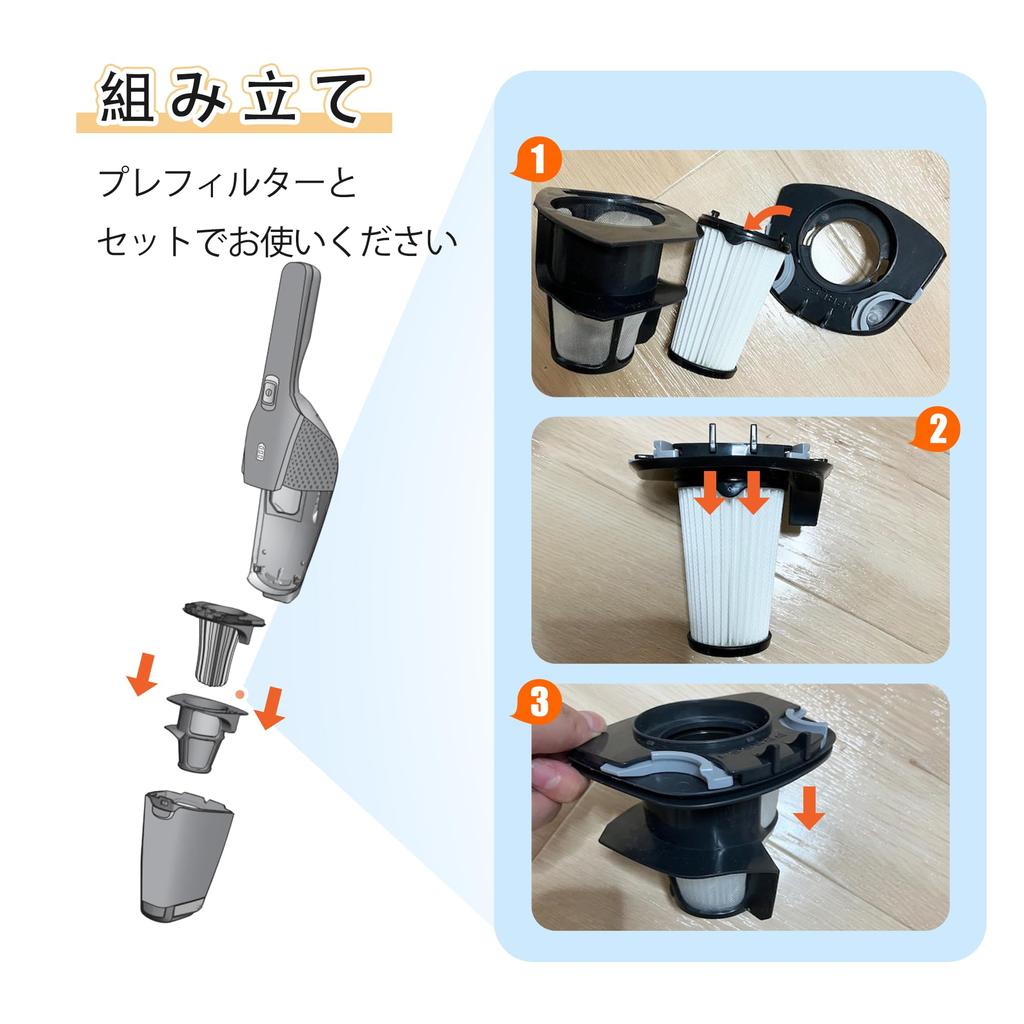 組み立て

プレフィルターと
セットでお使いください

1

2

3