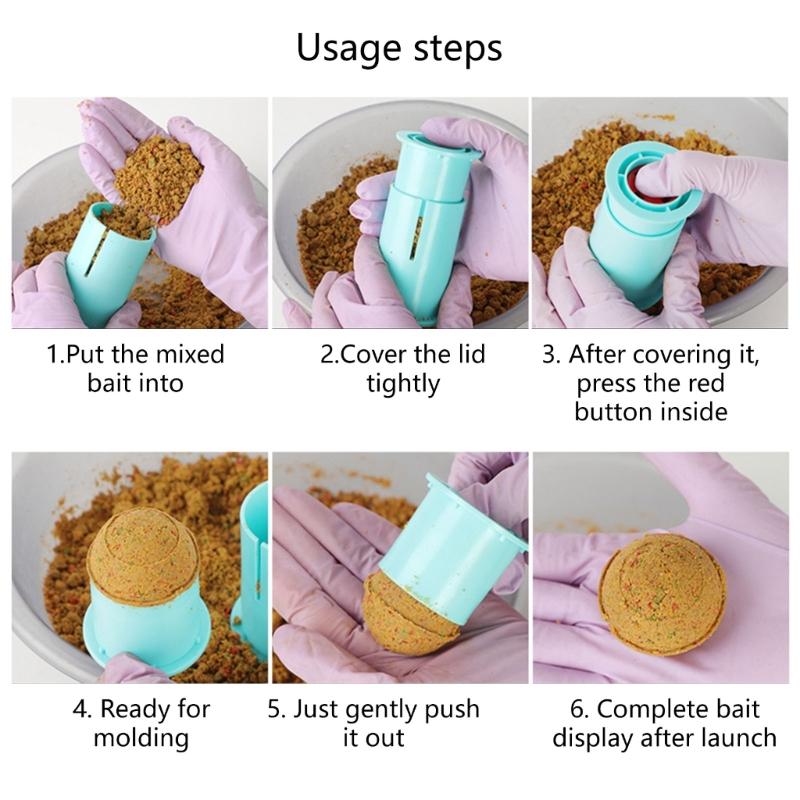 Usage steps

1.Put the mixed bait into

2.Cover the lid tightly

3. After covering it, press the red button inside

4. Ready for molding

5. Just gently push it out

6. Complete bait display after launch