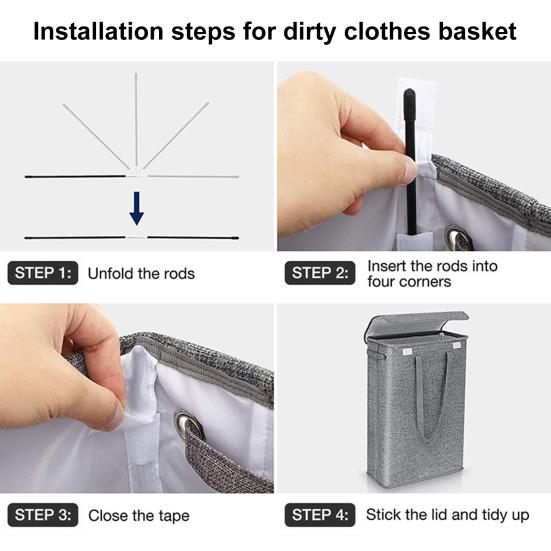 Installation steps for dirty clothes basket

STEP 1: Unfold the rods

STEP 2: Insert the rods into four corners

STEP 3: Close the tape

STEP 4: Stick the lid and tidy up