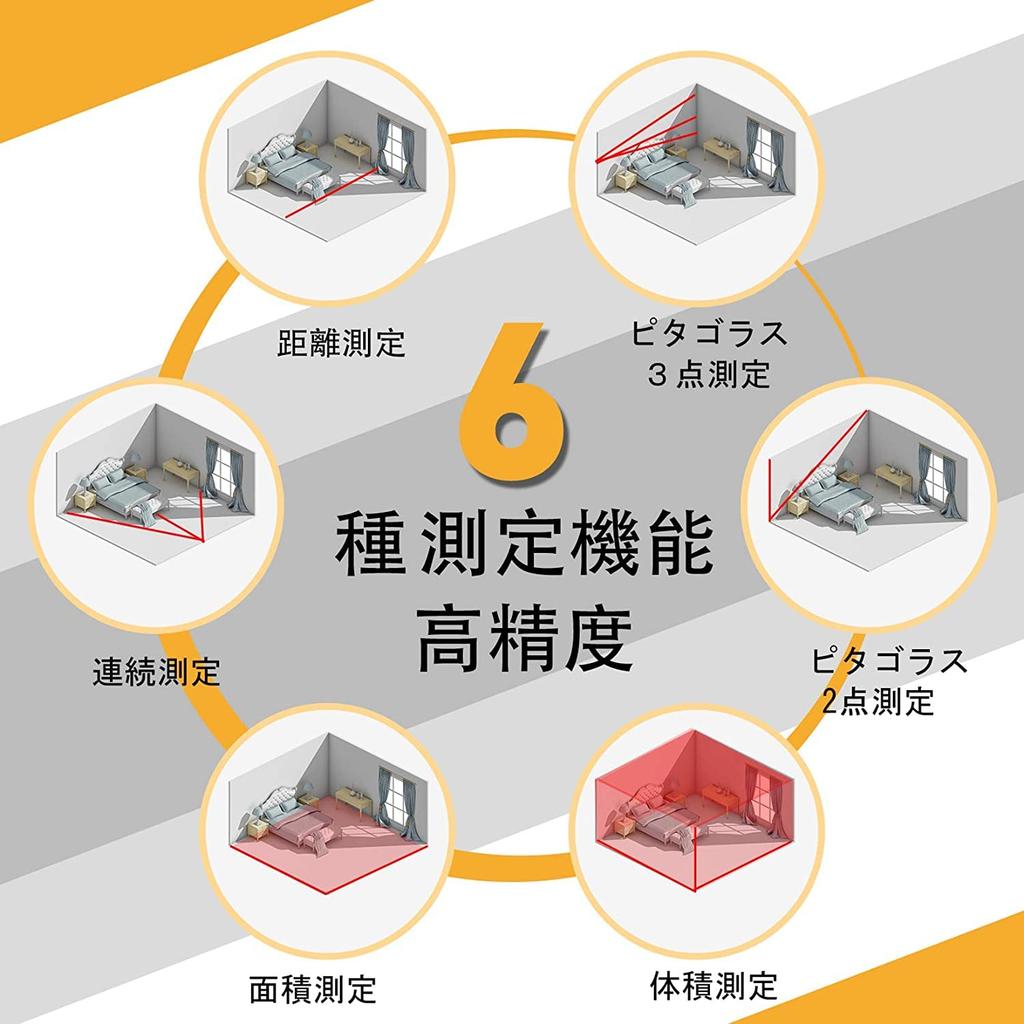 距離測定

ピタゴラス
３点測定

6
種測定機能
高精度

連続測定

ピタゴラス
2点測定

面積測定

体積測定