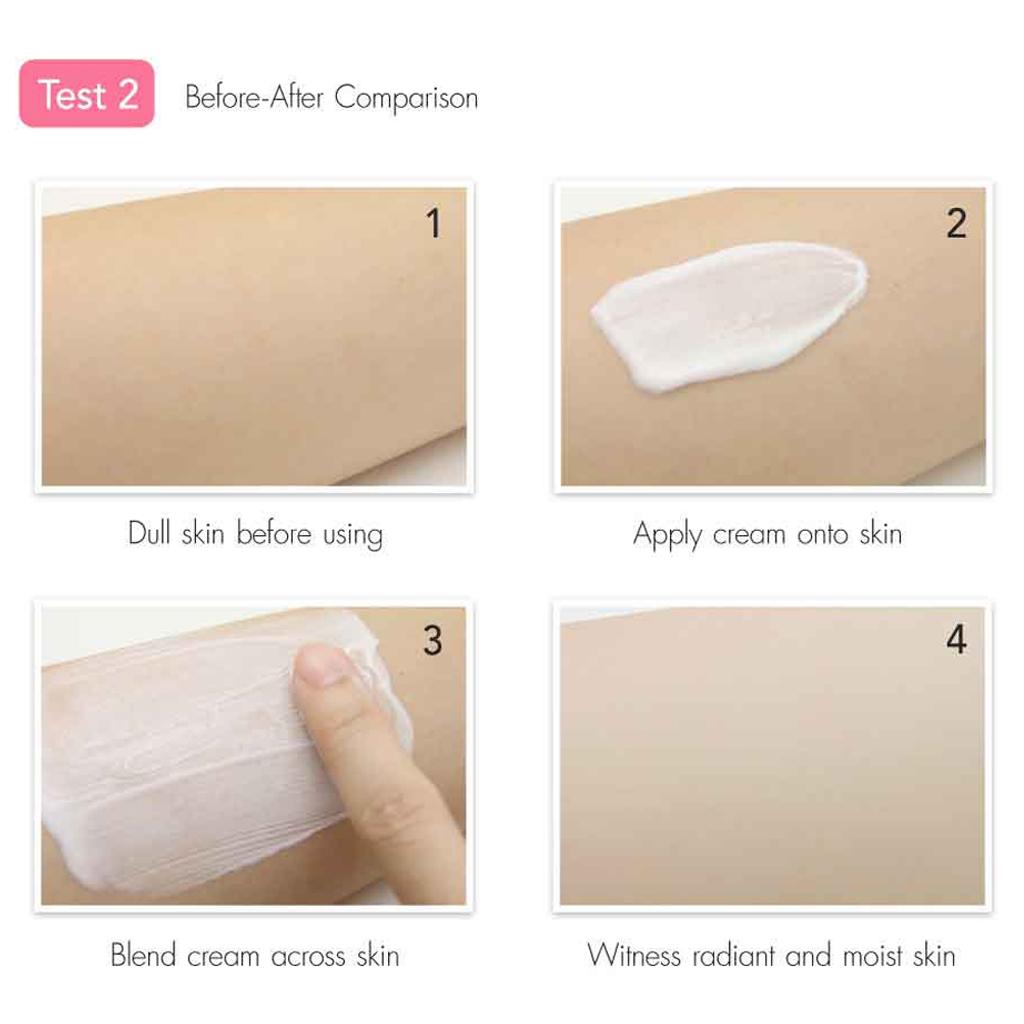 Test 2 Before-After Comparison

1

Dull skin before using

2

Apply cream onto skin

3

Blend cream across skin

4

Witness radiant and moist skin