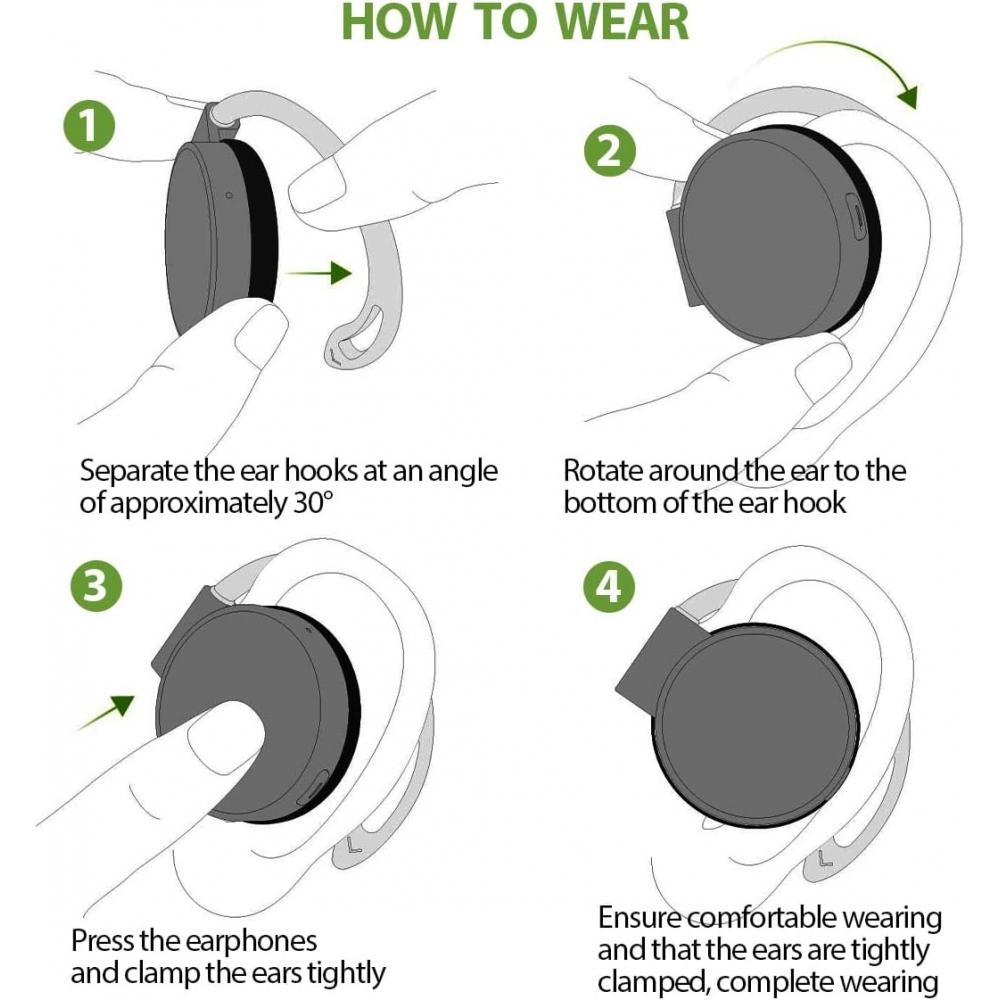 HOW TO WEAR

1

Separate the ear hooks at an angle of approximately 30°

2

Rotate around the ear to the bottom of the ear hook

3

Press the earphones and clamp the ears tightly

4

Ensure comfortable wearing and that the ears are tightly clamped, complete wearing