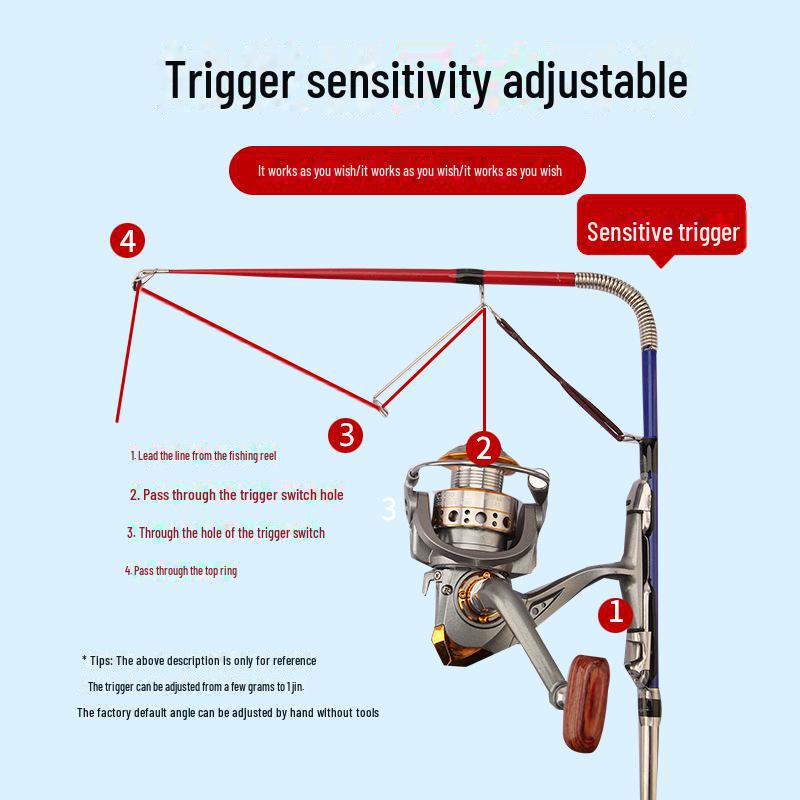 Trigger sensitivity adjustable

It works as you wish/it works as you wish/it works as you wish

Sensitive trigger

4

3

2

3

1

1. Lead the line from the fishing reel

2. Pass through the trigger switch hole

3. Through the hole of the trigger switch

4. Pass through the top ring

* Tips: The above description is only for reference

The trigger can be adjusted from a few grams to 1 jin.

The factory default angle can be adjusted by hand without tools