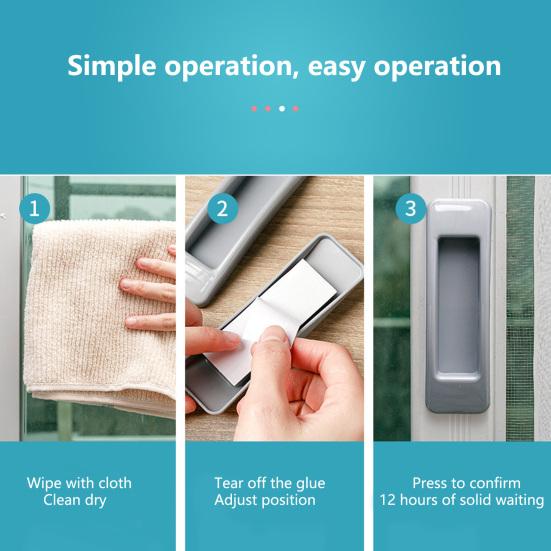 Simple operation, easy operation

1

Wipe with cloth
Clean dry

2

Tear off the glue
Adjust position

3

Press to confirm
12 hours of solid waiting