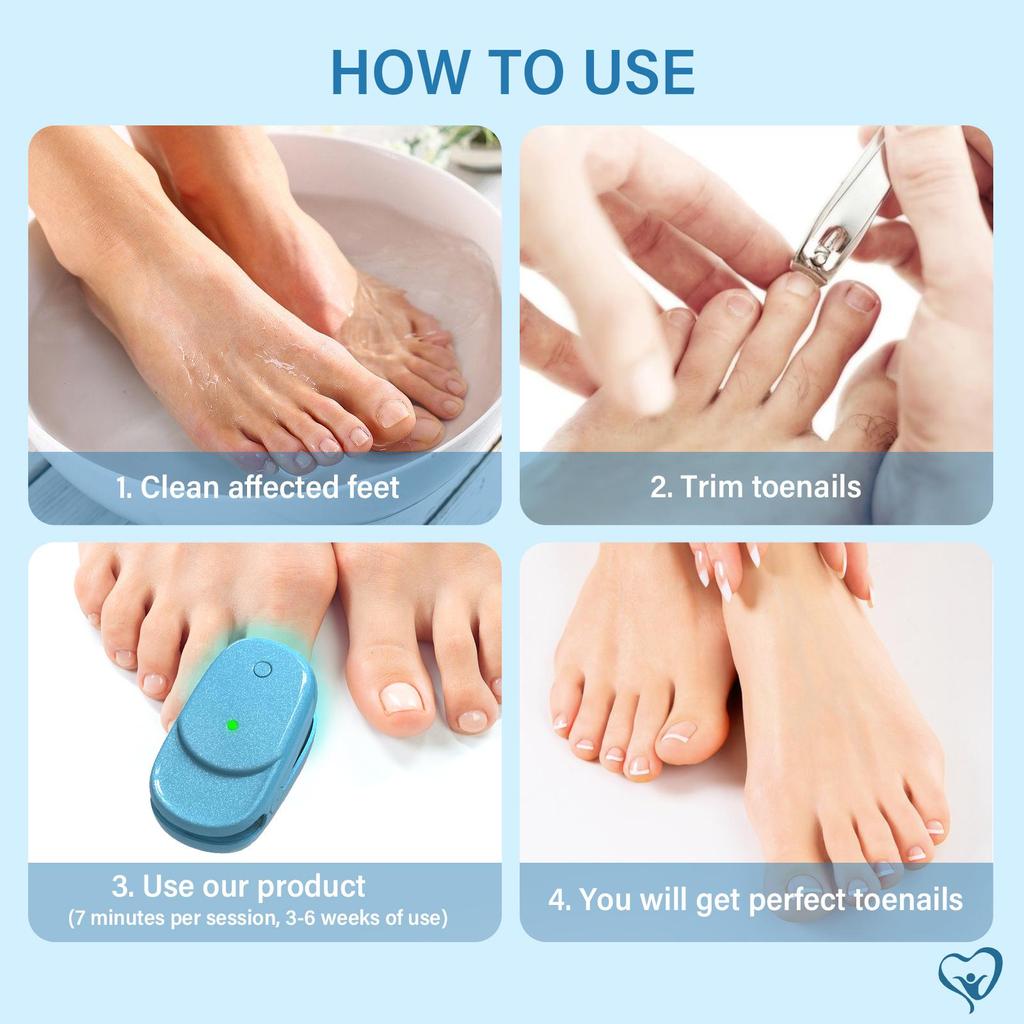 HOW TO USE

1. Clean affected feet

2. Trim toenails

3. Use our product
(7 minutes per session, 3-6 weeks of use)

4. You will get perfect toenails