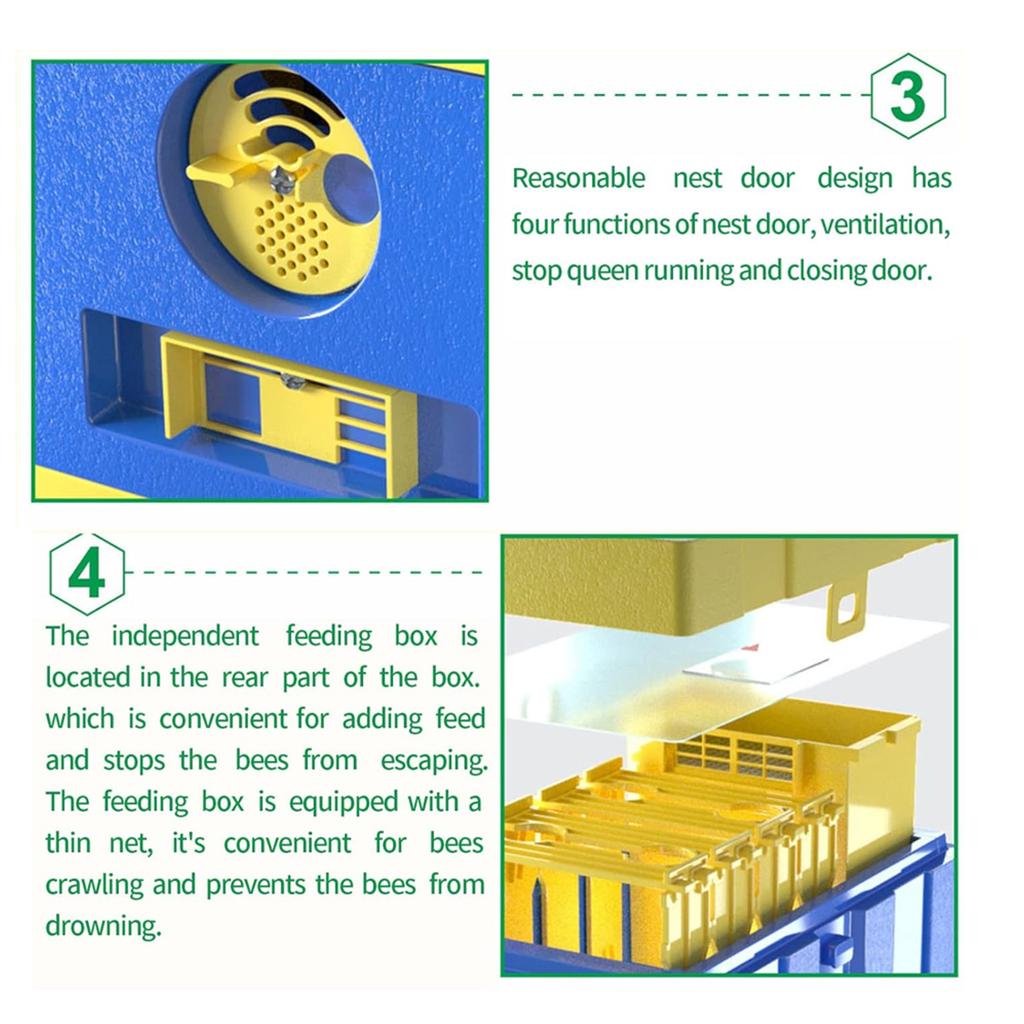 3

Reasonable nest door design has four functions of nest door, ventilation, stop queen running and closing door.

4

The independent feeding box is located in the rear part of the box. which is convenient for adding feed and stops the bees from escaping. The feeding box is equipped with a thin net, it's convenient for bees crawling and prevents the bees from drowning.