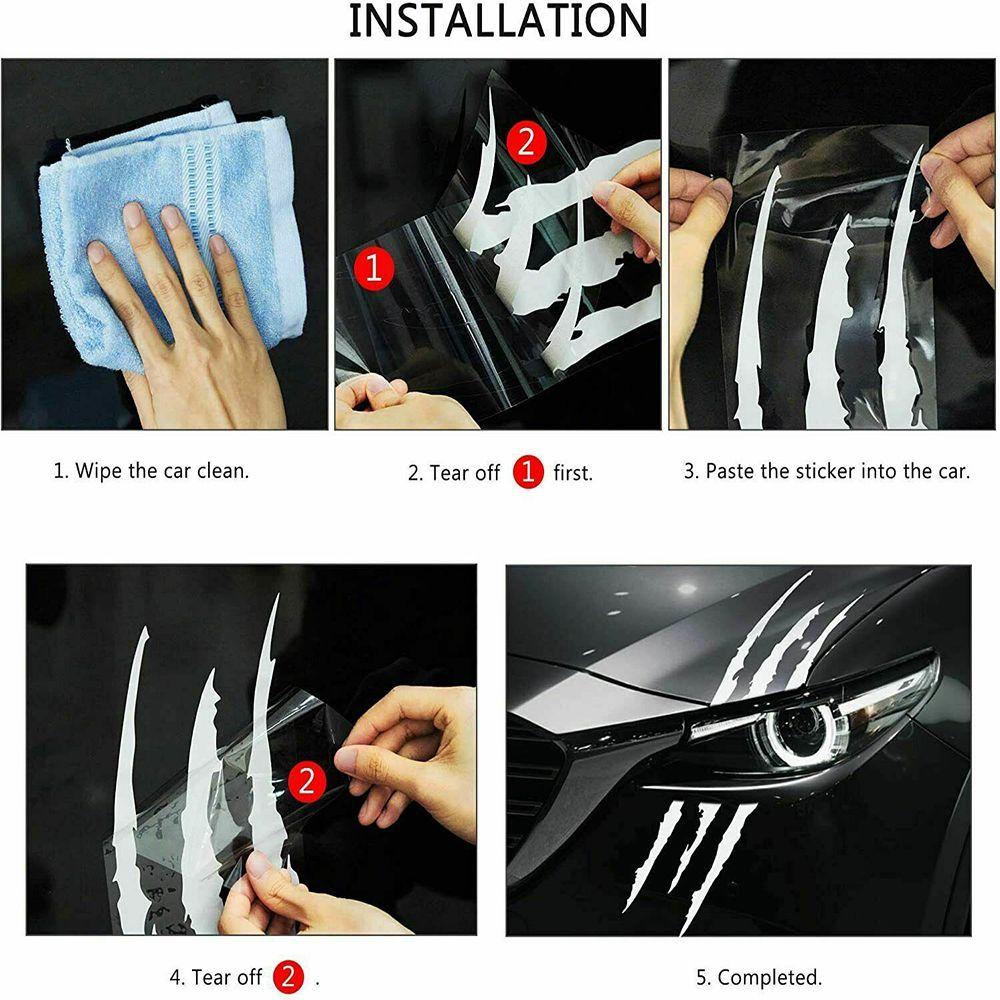 INSTALLATION

2

1

1. Wipe the car clean.

2. Tear off 1 first.

3. Paste the sticker into the car.

2

4. Tear off 2 .

5. Completed.