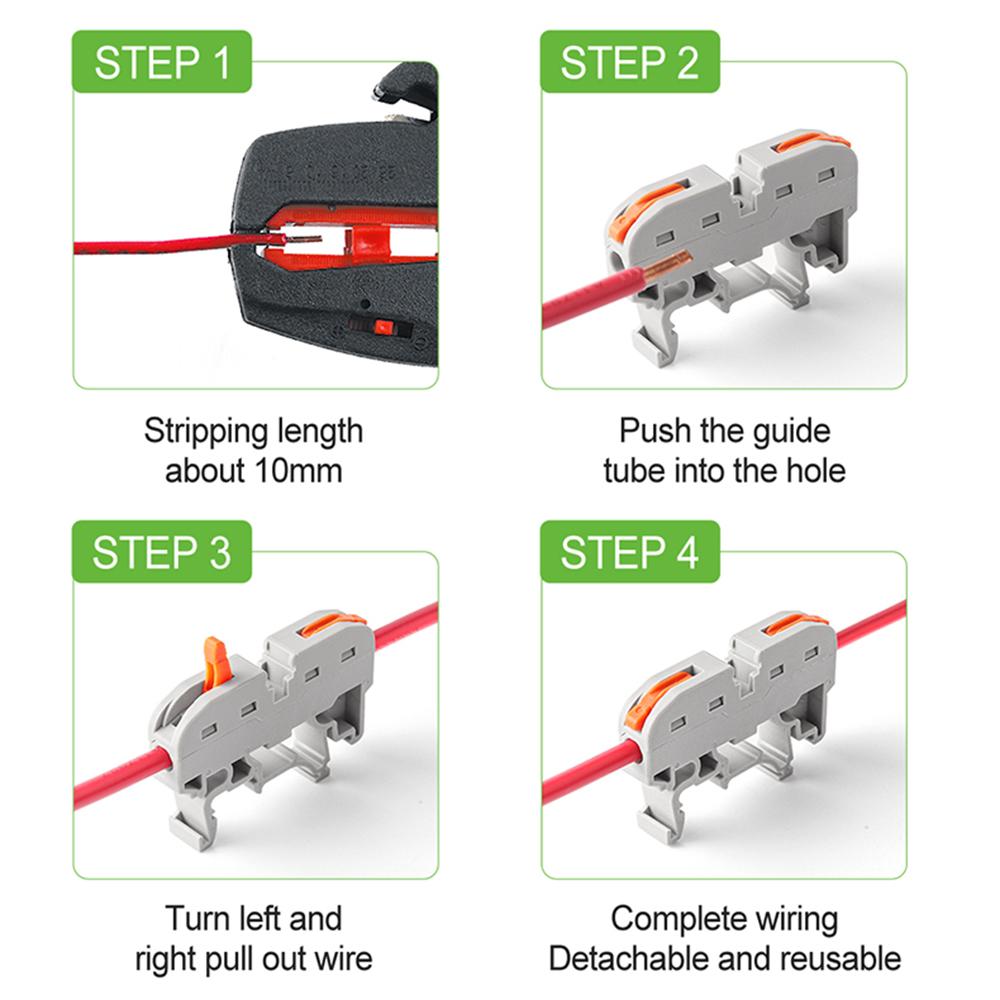 STEP 1

Stripping length
about 10mm

STEP 2

Push the guide
tube into the hole

STEP 3

Turn left and
right pull out wire

STEP 4

Complete wiring
Detachable and reusable