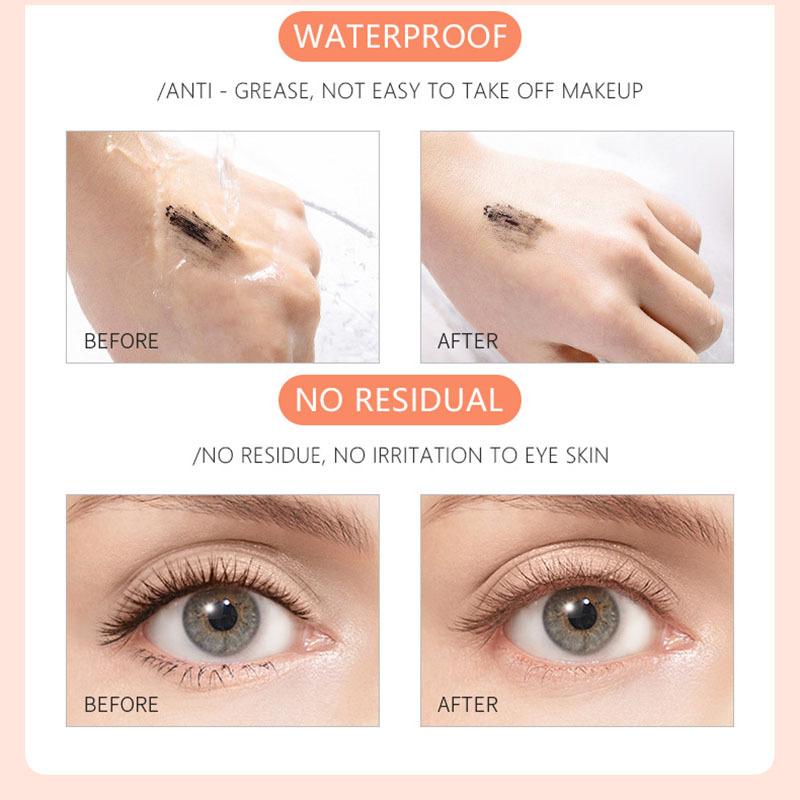 WATERPROOF

/ANTI - GREASE, NOT EASY TO TAKE OFF MAKEUP

BEFORE

AFTER

NO RESIDUAL

/NO RESIDUE, NO IRRITATION TO EYE SKIN

BEFORE

AFTER