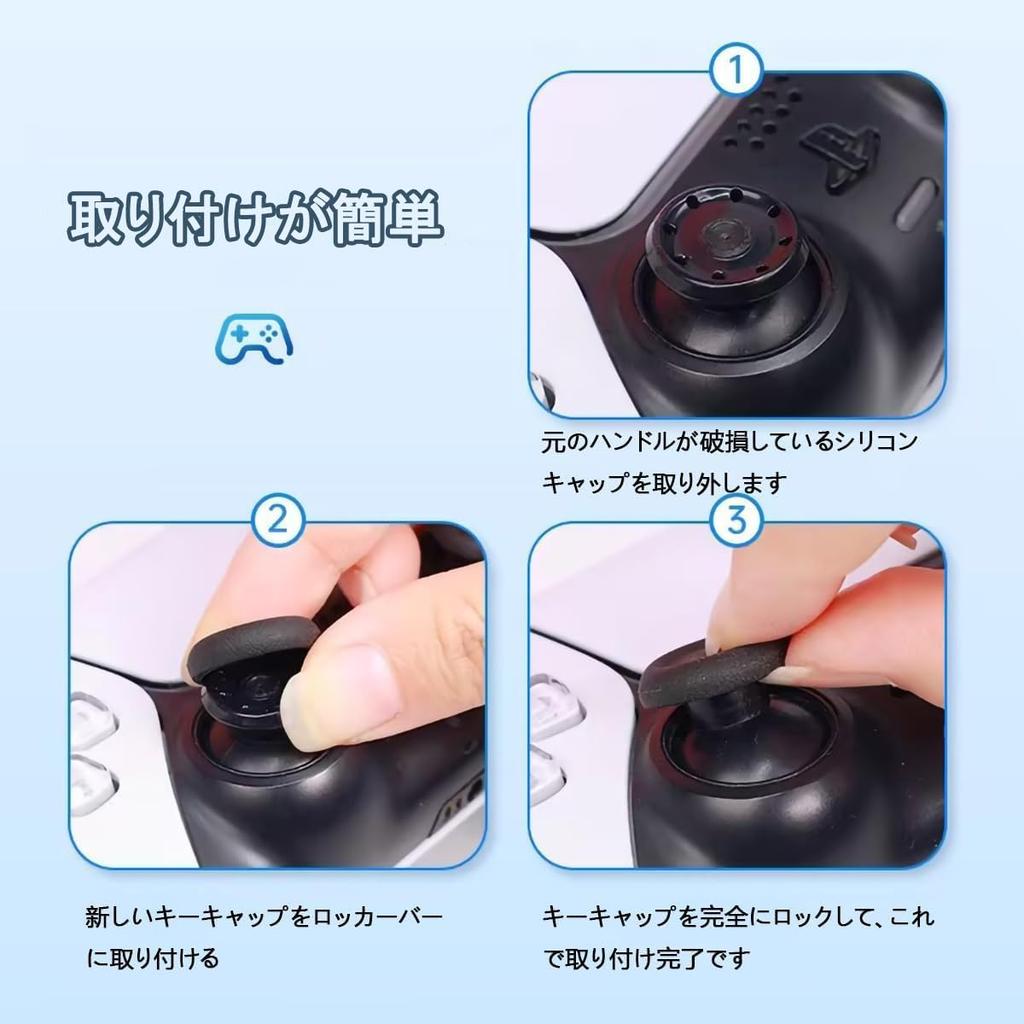 取り付けが簡単

1

元のハンドルが破損しているシリコンキャップを取り外します

2

新しいキーキャップをロッカーバーに取り付ける

3

キーキャップを完全にロックして、これで取り付け完了です