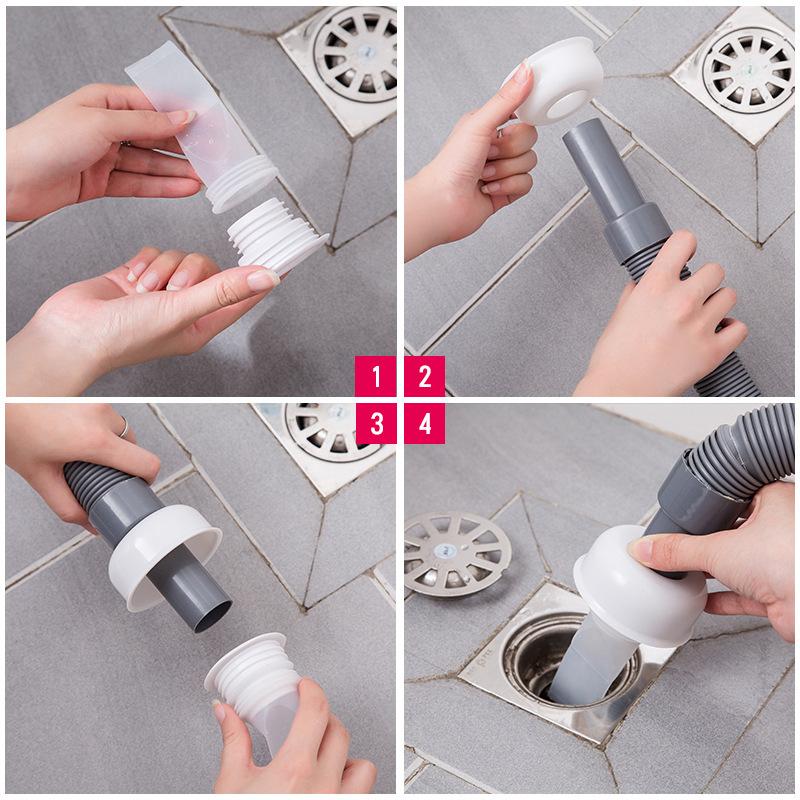 1 2
3 4