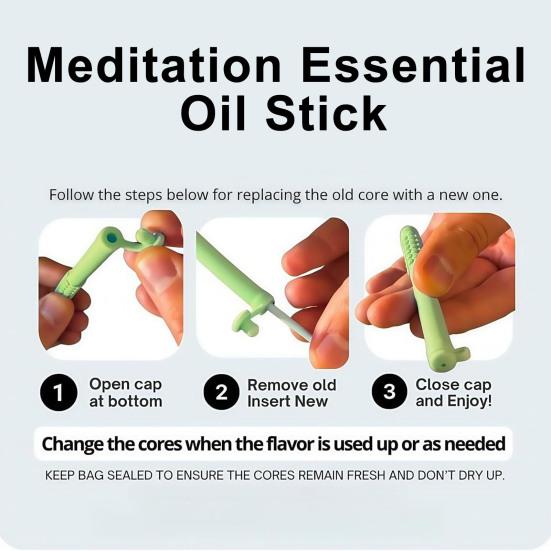 Meditation Essential Oil Stick

Follow the steps below for replacing the old core with a new one.

1 Open cap at bottom

2 Remove old Insert New

3 Close cap and Enjoy!

Change the cores when the flavor is used up or as needed

KEEP BAG SEALED TO ENSURE THE CORES REMAIN FRESH AND DON'T DRY UP.