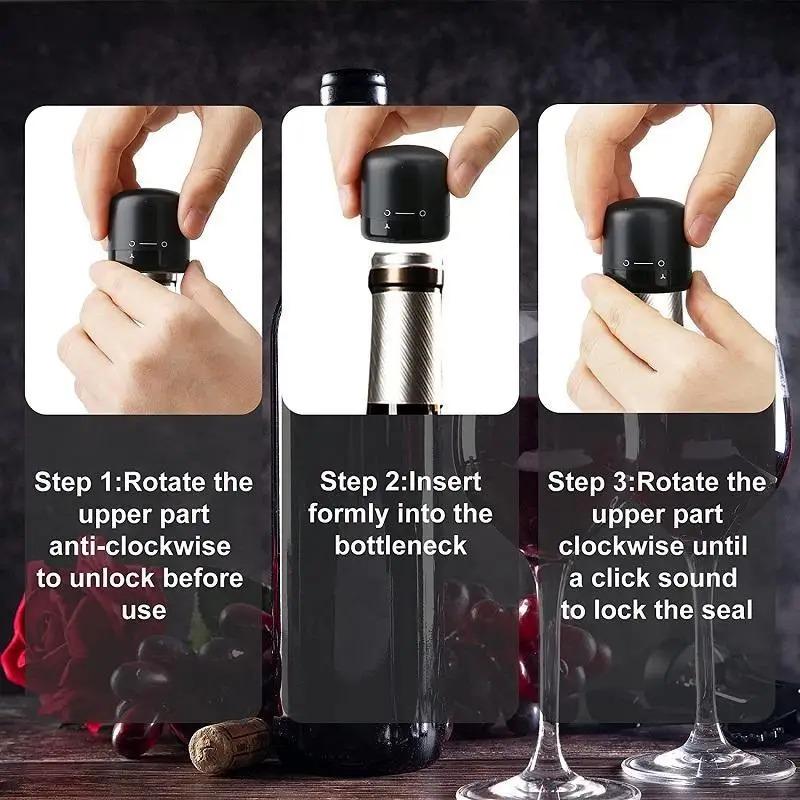 Step 1:Rotate the upper part anti-clockwise to unlock before use

Step 2:Insert formly into the bottleneck

Step 3:Rotate the upper part clockwise until a click sound to lock the seal