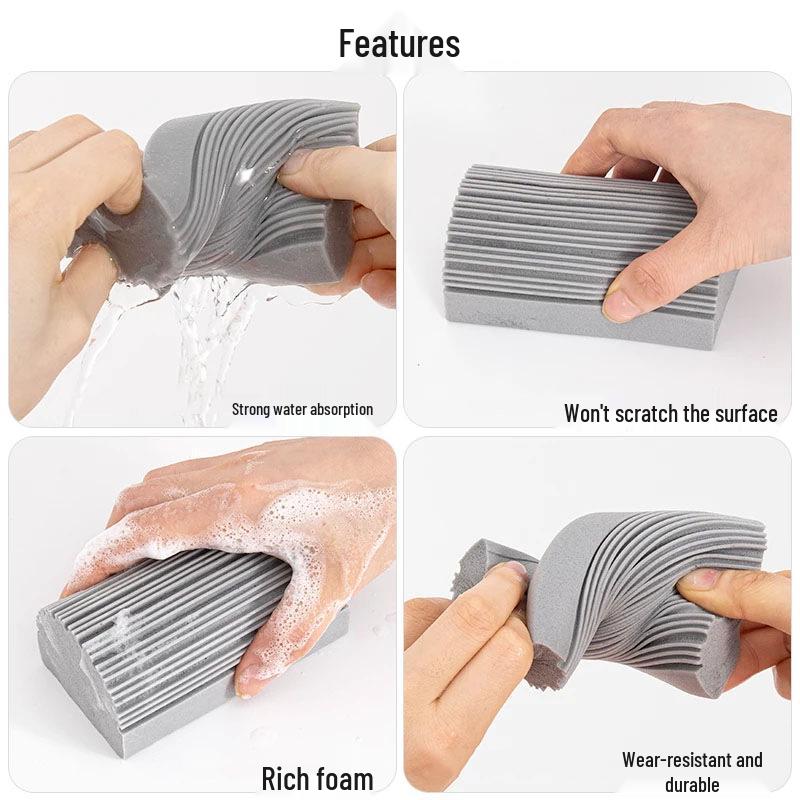 Features

Strong water absorption

Won't scratch the surface

Rich foam

Wear-resistant and durable