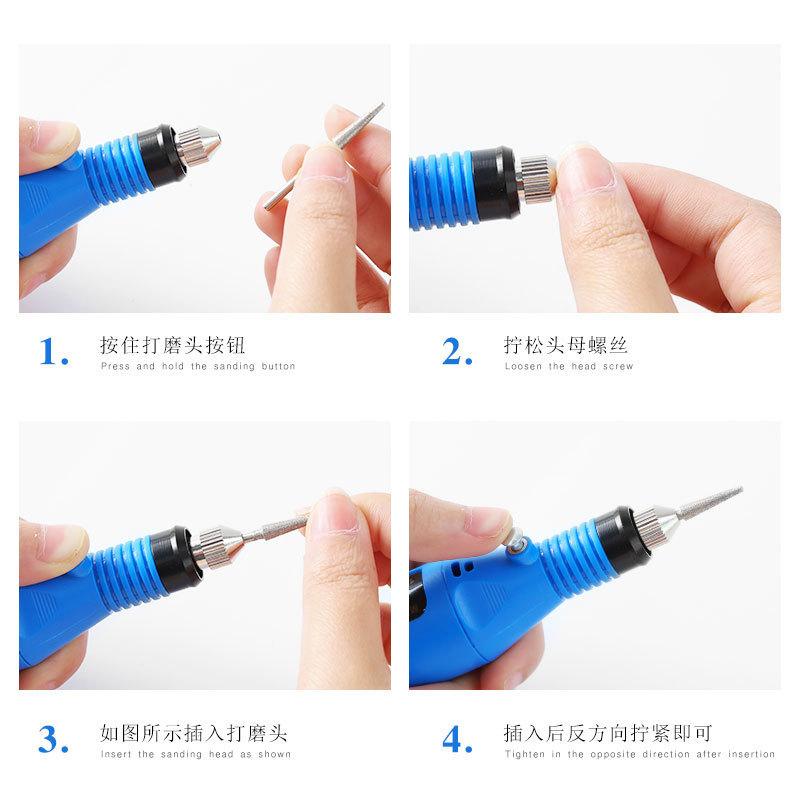 1. 按住打磨头按钮
Press and hold the sanding button

2. 拧松头母螺丝
Loosen the head screw

3. 如图所示插入打磨头
Insert the sanding head as shown

4. 插入后反方向拧紧即可
Tighten in the opposite direction after insertion