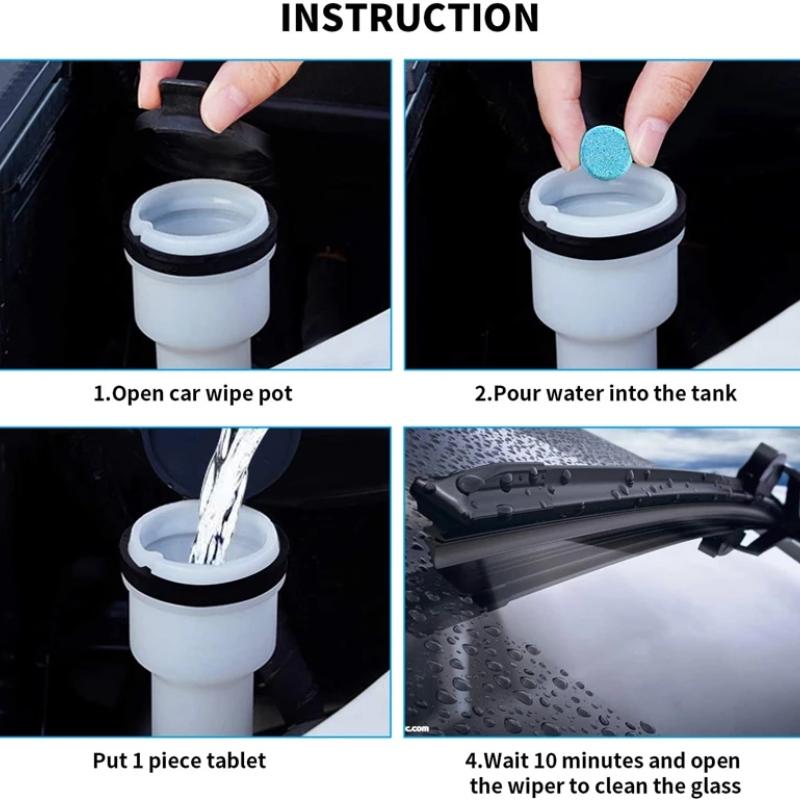 INSTRUCTION

1.Open car wipe pot

2.Pour water into the tank

Put 1 piece tablet

c.com

4.Wait 10 minutes and open the wiper to clean the glass