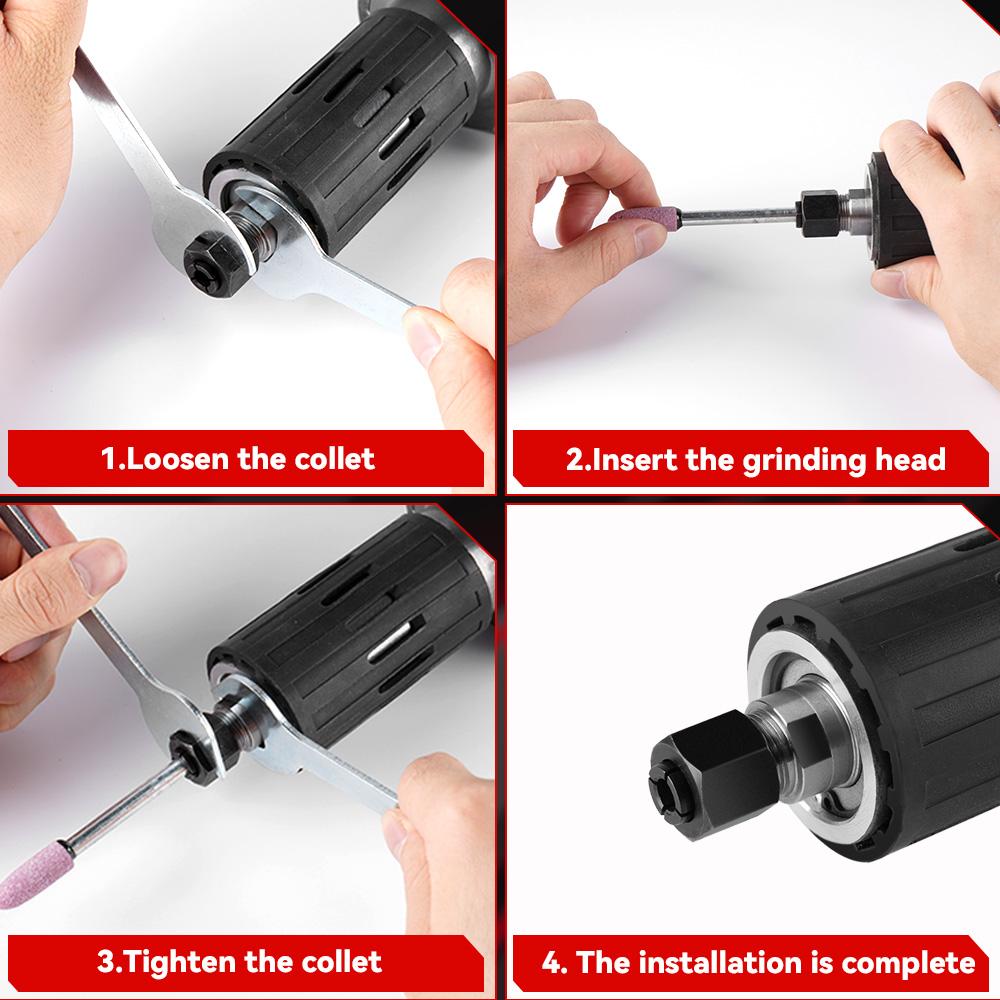 1.Loosen the collet

2.Insert the grinding head

3.Tighten the collet

4. The installation is complete