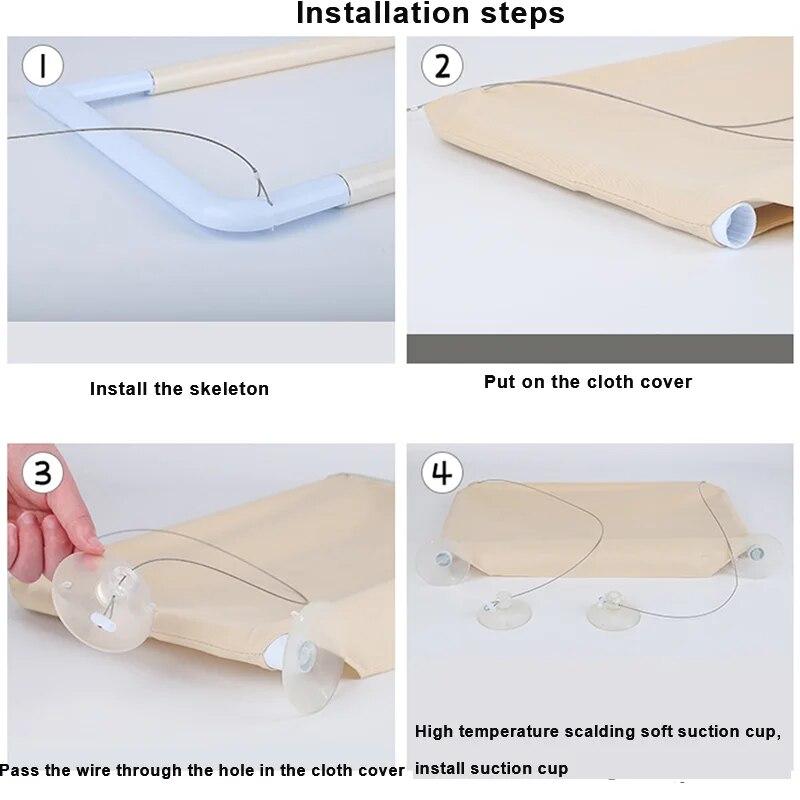 Installation steps

1

Install the skeleton

2

Put on the cloth cover

3

Pass the wire through the hole in the cloth cover

4

High temperature scalding soft suction cup, install suction cup