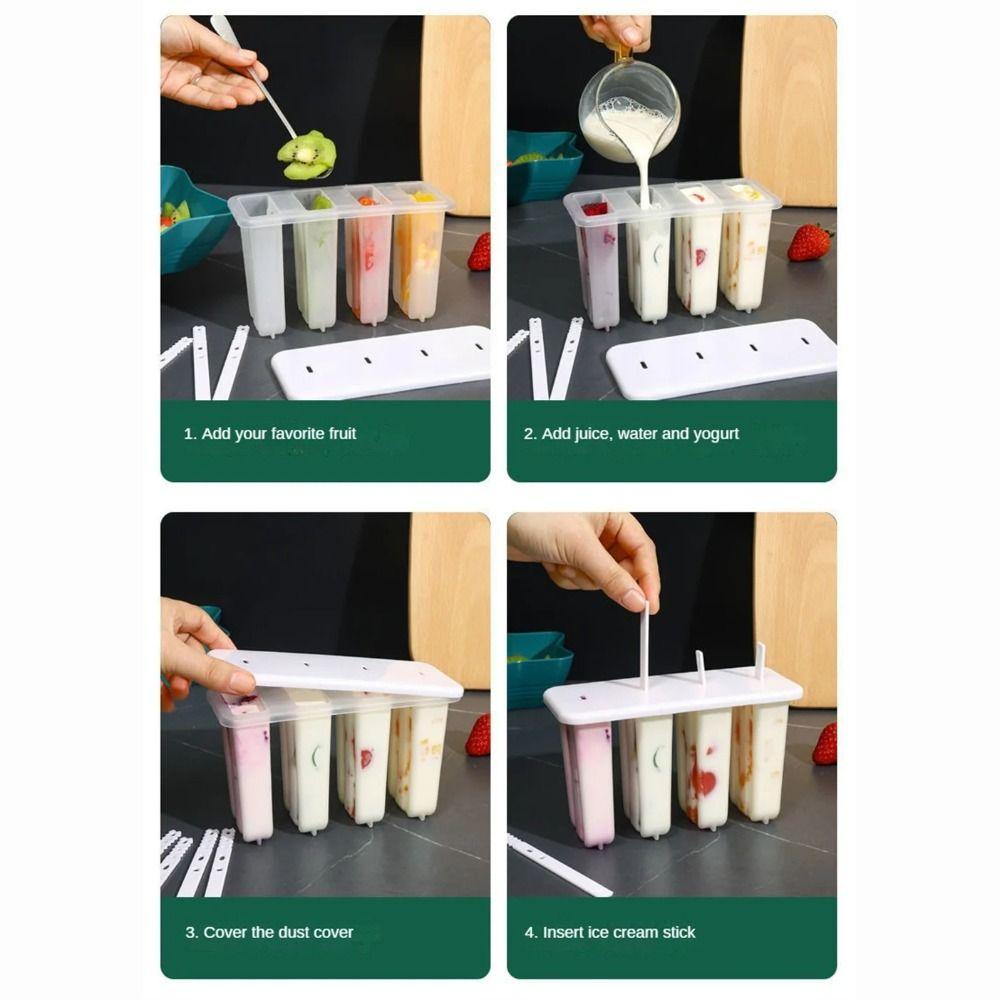 1. Add your favorite fruit

2. Add juice, water and yogurt

3. Cover the dust cover

4. Insert ice cream stick