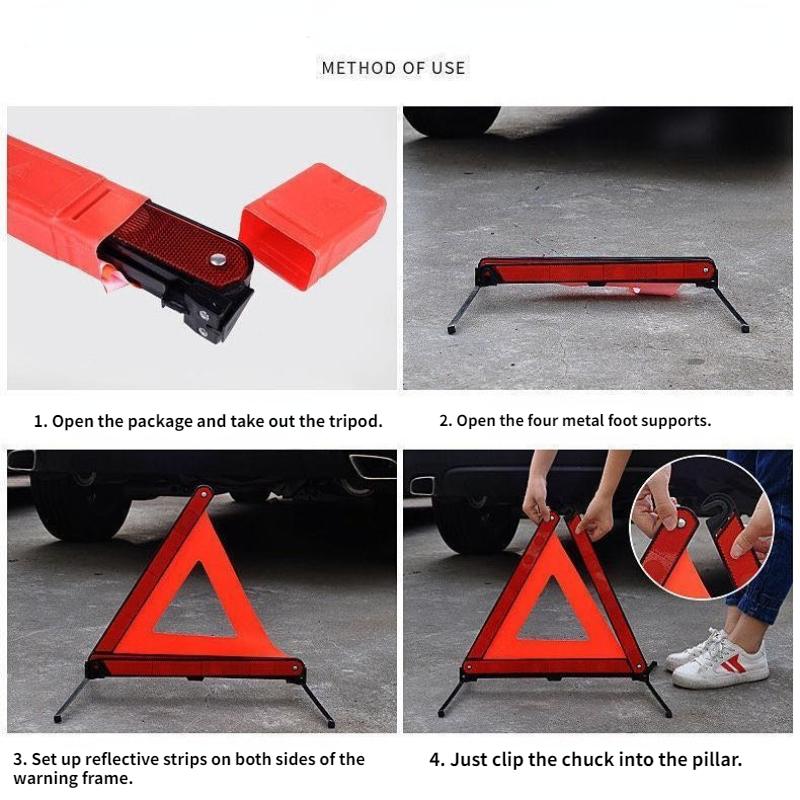 METHOD OF USE

1. Open the package and take out the tripod.

2. Open the four metal foot supports.

3. Set up reflective strips on both sides of the warning frame.

4. Just clip the chuck into the pillar.