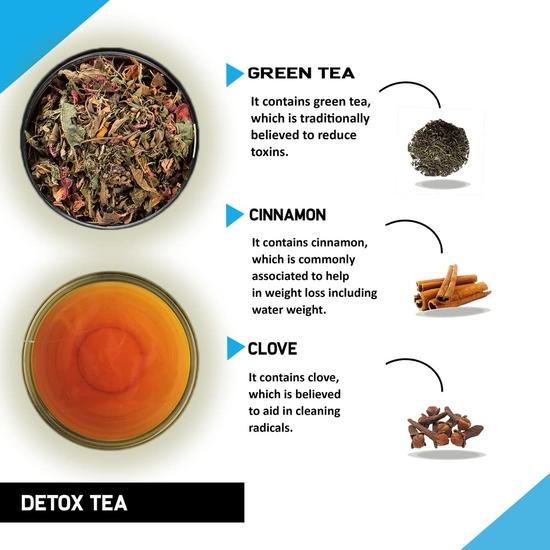 GREEN TEA

It contains green tea, which is traditionally believed to reduce toxins.

CINNAMON

It contains cinnamon, which is commonly associated to help in weight loss including water weight.

CLOVE

It contains clove, which is believed to aid in cleaning radicals.

DETOX TEA