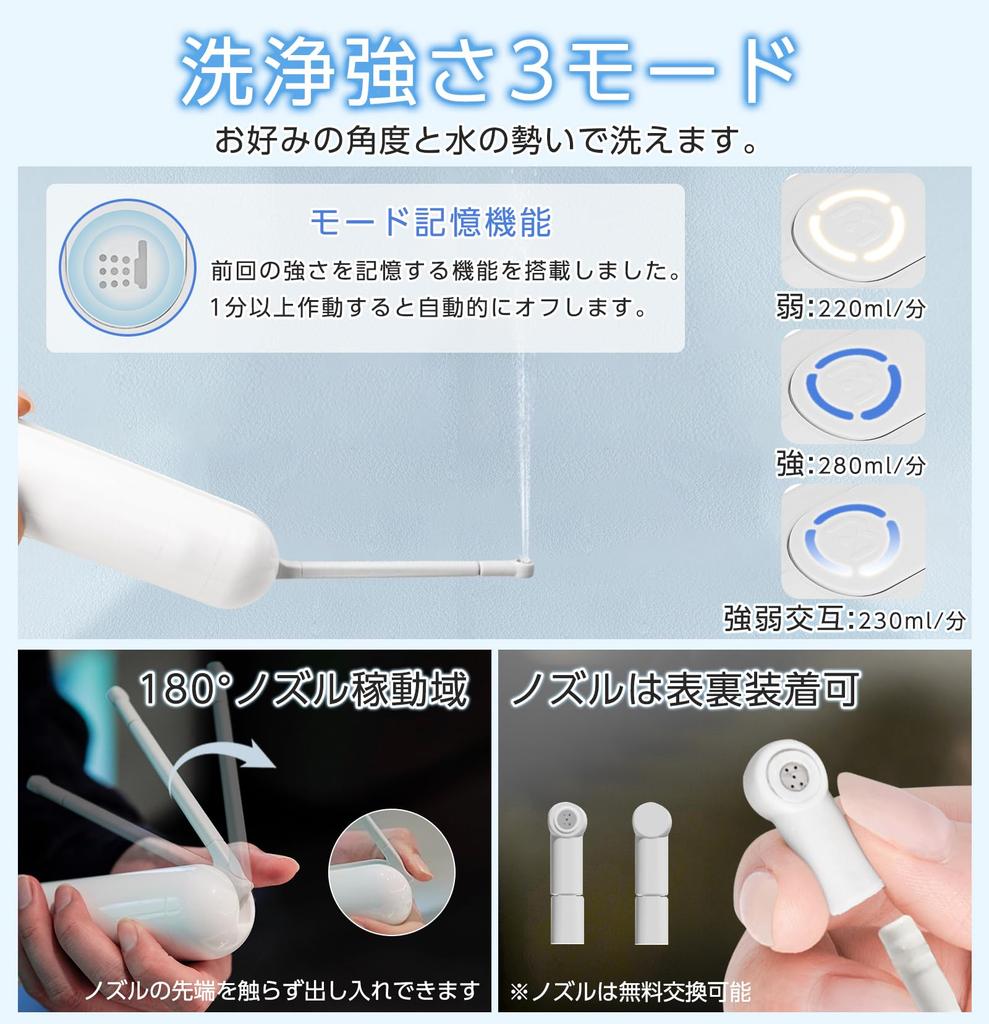 洗浄強さ3モード

お好みの角度と水の勢いで洗えます。

モード記憶機能

前回の強さを記憶する機能を搭載しました。
1分以上作動すると自動的にオフします。

弱:220ml/分

強:280ml/分

強弱交互:230ml/分

180°ノズル稼動域

ノズルの先端を触らず出し入れできます

ノズルは表裏装着可

※ノズルは無料交換可能