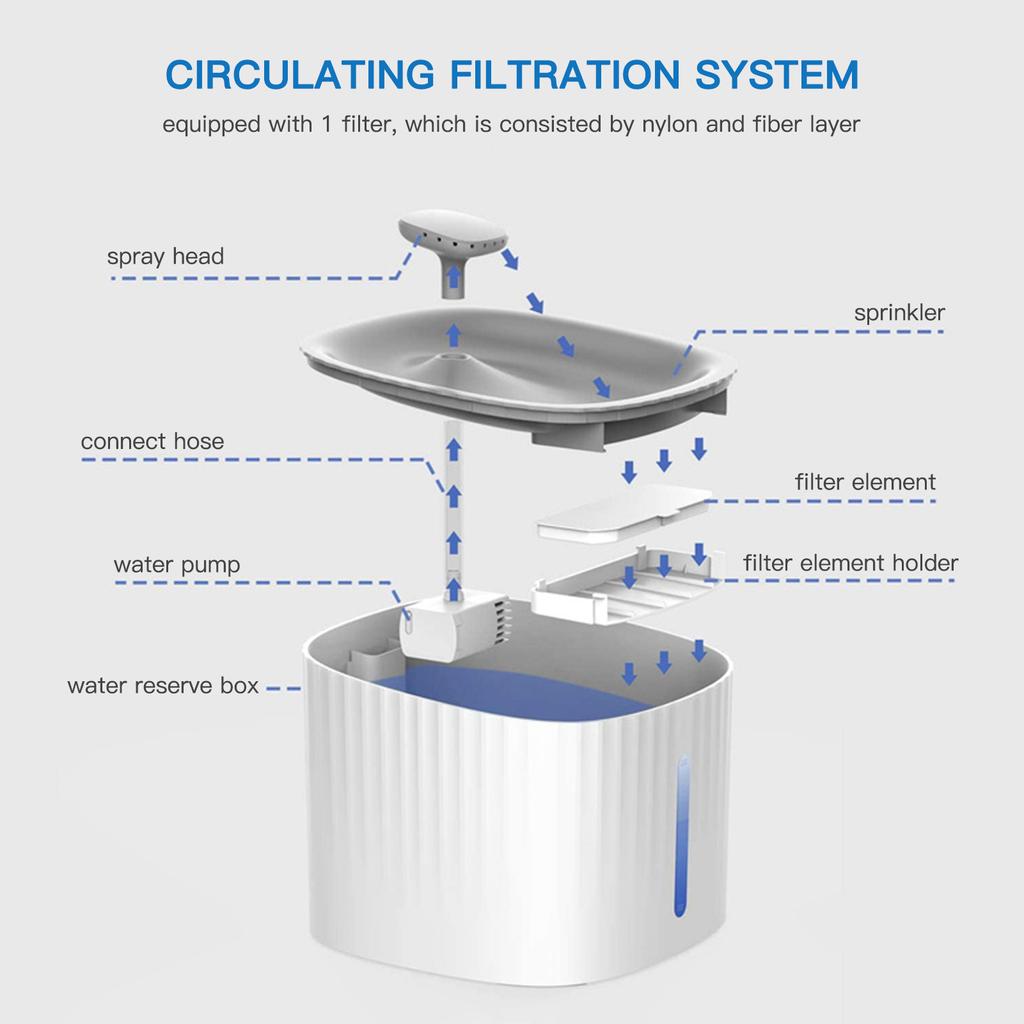 CIRCULATING FILTRATION SYSTEM

equipped with 1 filter, which is consisted by nylon and fiber layer

spray head

sprinkler

connect hose

filter element

water pump

filter element holder

water reserve box