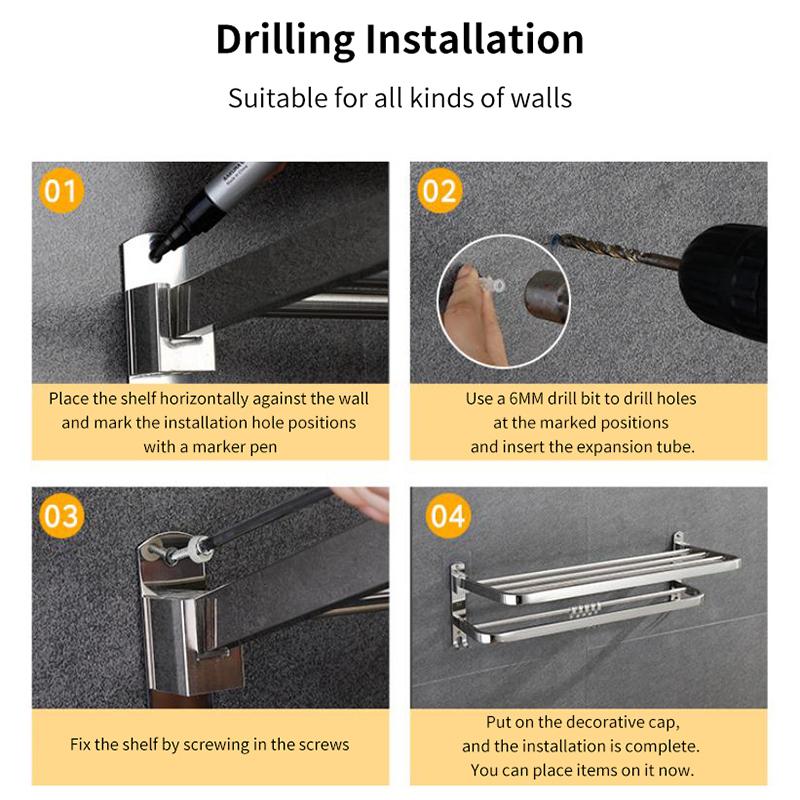 Drilling Installation

Suitable for all kinds of walls

01

Place the shelf horizontally against the wall and mark the installation hole positions with a marker pen

02

Use a 6MM drill bit to drill holes at the marked positions and insert the expansion tube.

03

Fix the shelf by screwing in the screws

04

Put on the decorative cap, and the installation is complete. You can place items on it now.