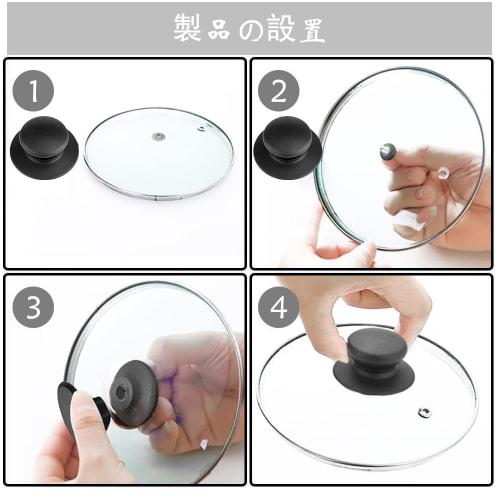 製品の設置

1

2

3

4