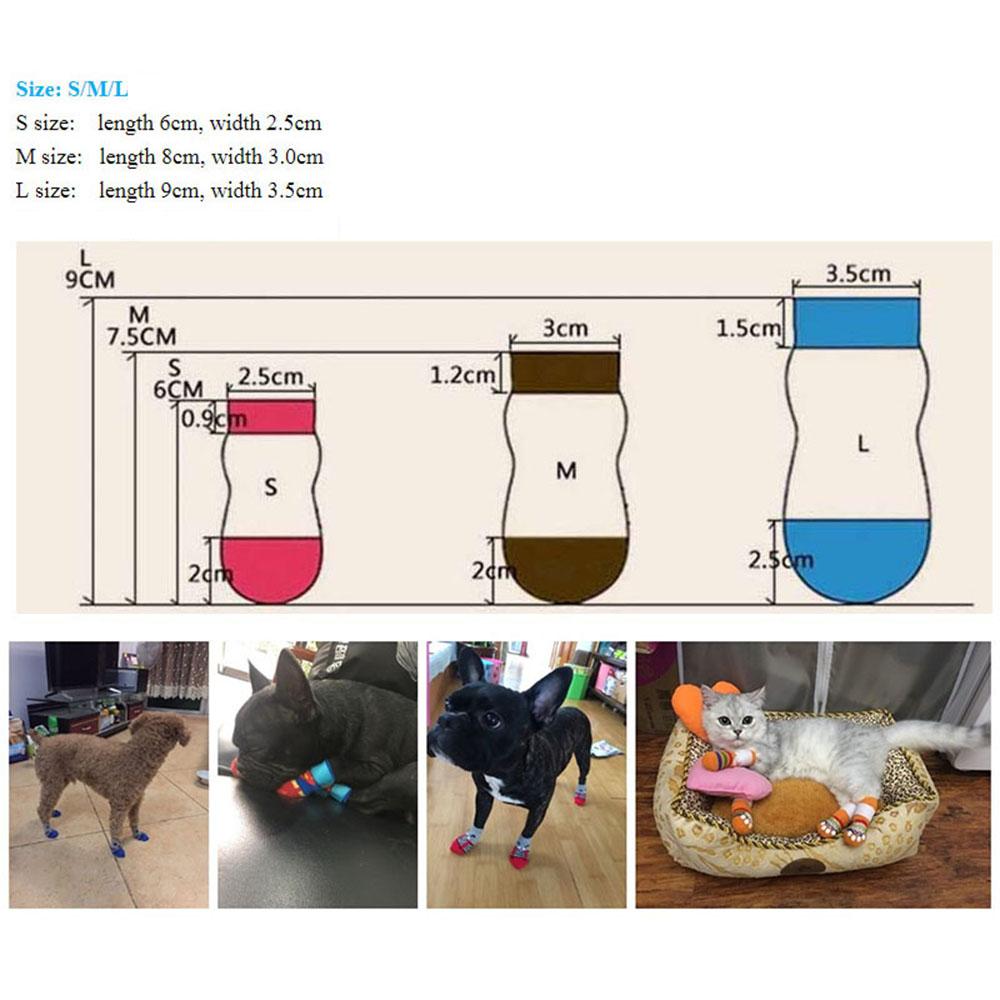 Size: S/M/L
S size: length 6cm, width 2.5cm
M size: length 8cm, width 3.0cm
L size: length 9cm, width 3.5cm

L
9CM
M
7.5CM
S
6CM
2.5cm
0.9cm
S
2cm
3cm
1.2cm
M
2cm
3.5cm
1.5cm
L
2.5cm