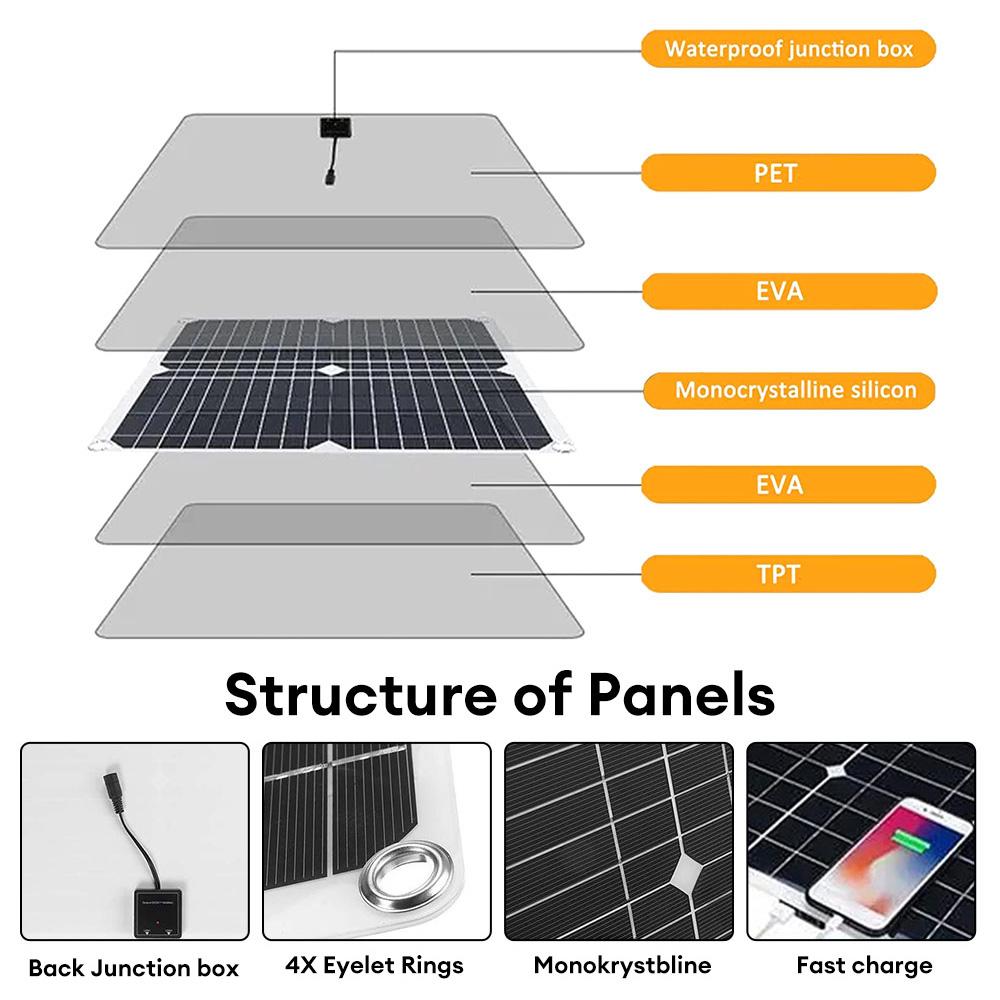 Waterproof junction box

PET

EVA

Monocrystalline silicon

EVA

TPT

Structure of Panels

Back Junction box

4X Eyelet Rings

Monokrystbline

Fast charge