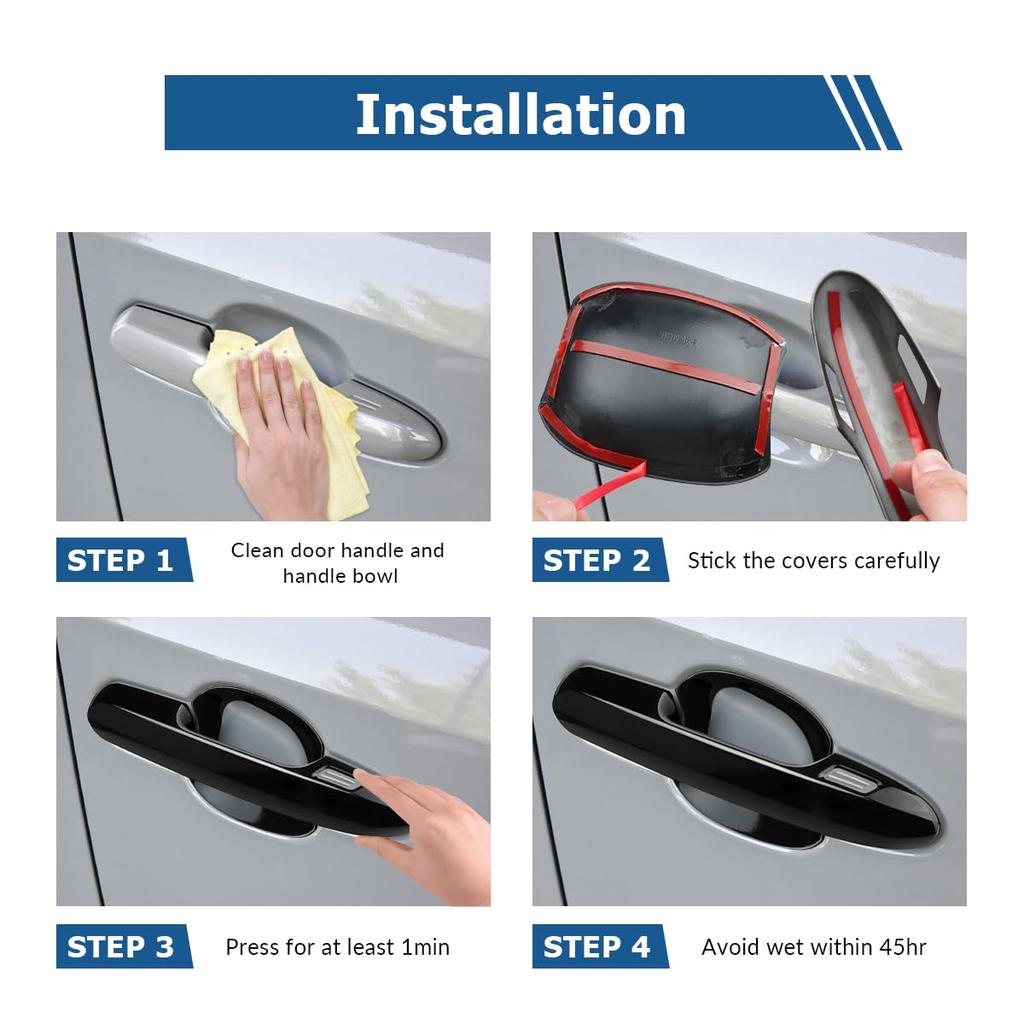 Installation

STEP 1 Clean door handle and handle bowl

STEP 2 Stick the covers carefully

STEP 3 Press for at least 1min

STEP 4 Avoid wet within 45hr