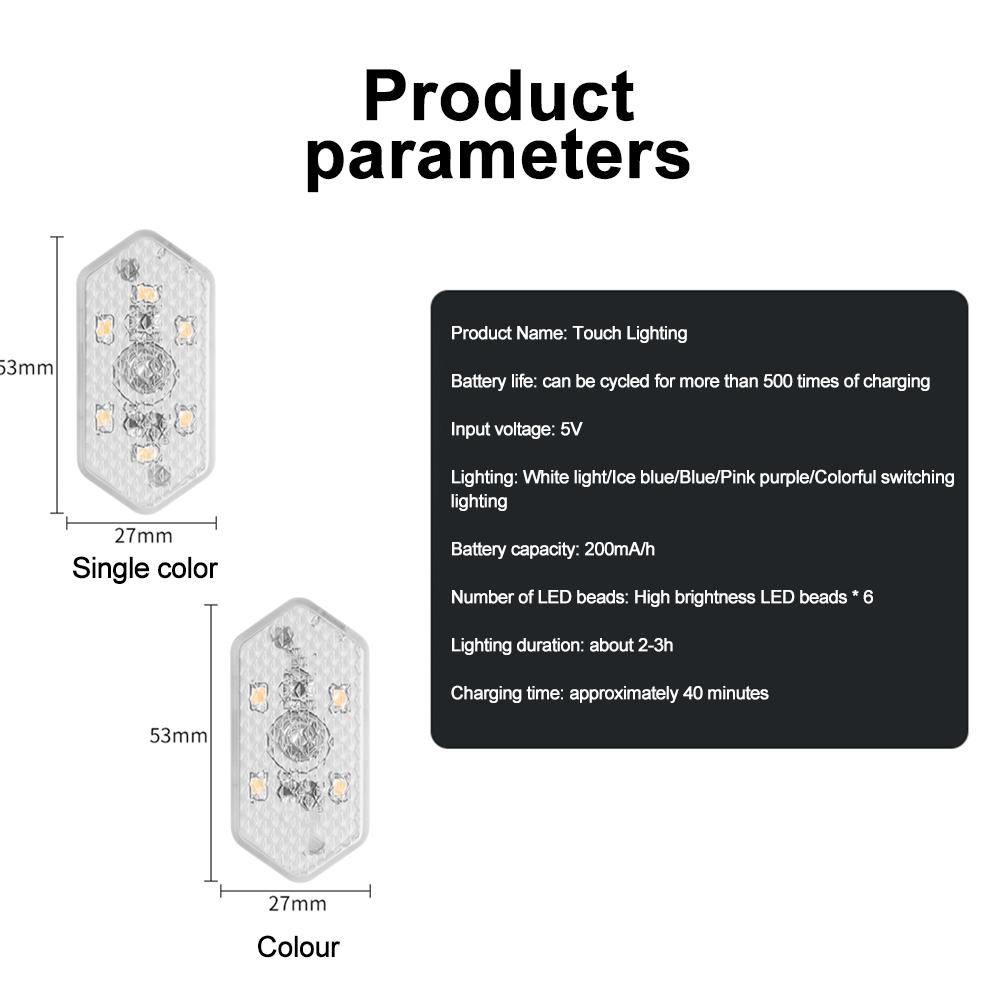 Product parameters

53mm

27mm

Single color

53mm

27mm

Colour

Product Name: Touch Lighting

Battery life: can be cycled for more than 500 times of charging

Input voltage: 5V

Lighting: White light/Ice blue/Blue/Pink purple/Colorful switching lighting

Battery capacity: 200mA/h

Number of LED beads: High brightness LED beads * 6

Lighting duration: about 2-3h

Charging time: approximately 40 minutes