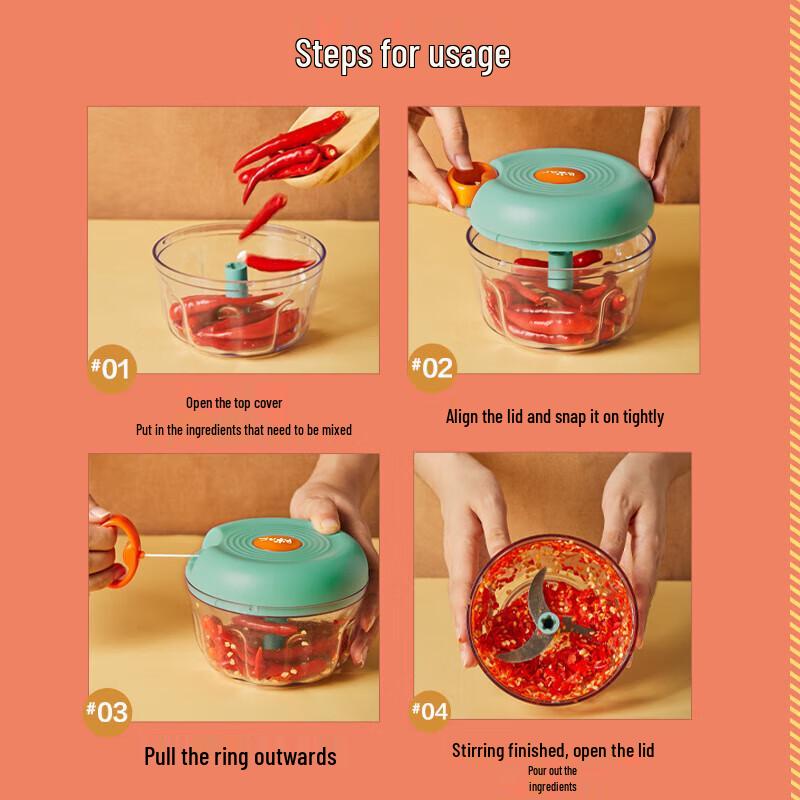 Steps for usage

#01

Open the top cover

Put in the ingredients that need to be mixed

#02

Align the lid and snap it on tightly

#03

Pull the ring outwards

#04

Stirring finished, open the lid

Pour out the ingredients