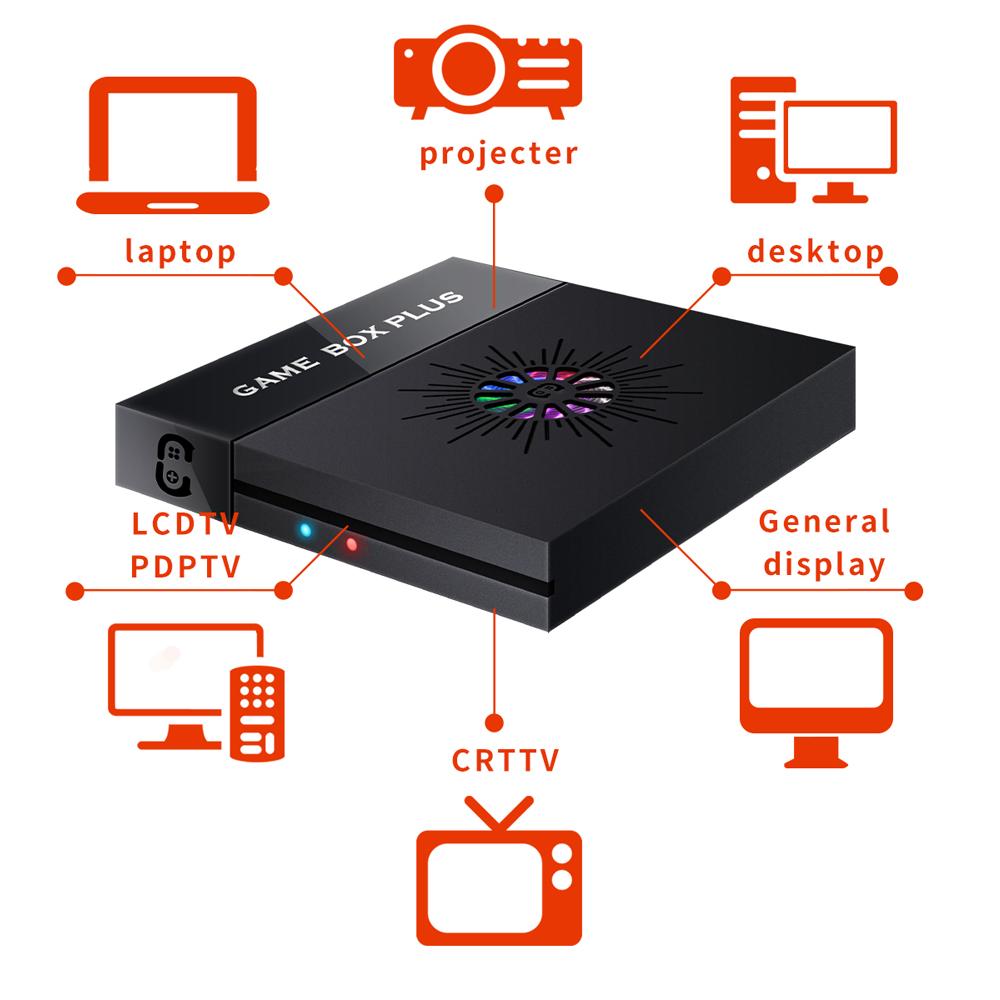 projecter

laptop

desktop

GAME BOX PLUS

LCDTV
PDPTV

General
display

CRTTV