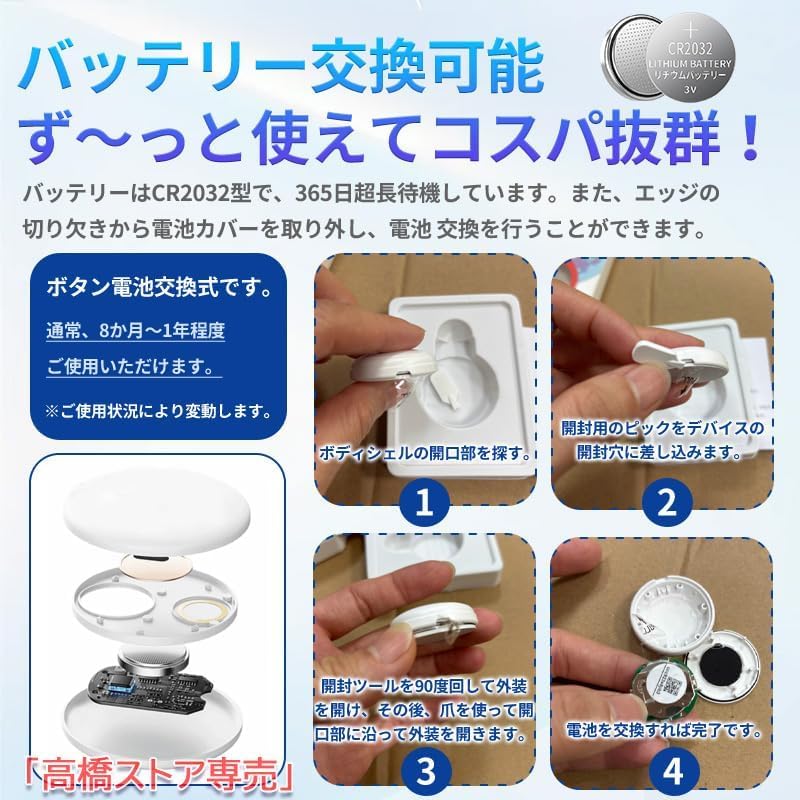 バッテリー交換可能
ず〜っと使えてコスパ抜群！

+
CR2032
LITHIUM BATTERY
リチウムバッテリー
3V

バッテリーはCR2032型で、365日超長待機しています。また、エッジの切り欠きから電池カバーを取り外し、電池 交換を行うことができます。

ボタン電池交換式です。
通常、8か月〜1年程度
ご使用いただけます。
※ご使用状況により変動します。

ボディシェルの開口部を探す。
1

開封用のピックをデバイスの開封穴に差し込みます。
2

開封ツールを90度回して外装を開け、その後、爪を使って開口部に沿って外装を開きます。
3

電池を交換すれば完了です。
4

「高橋ストア専売」