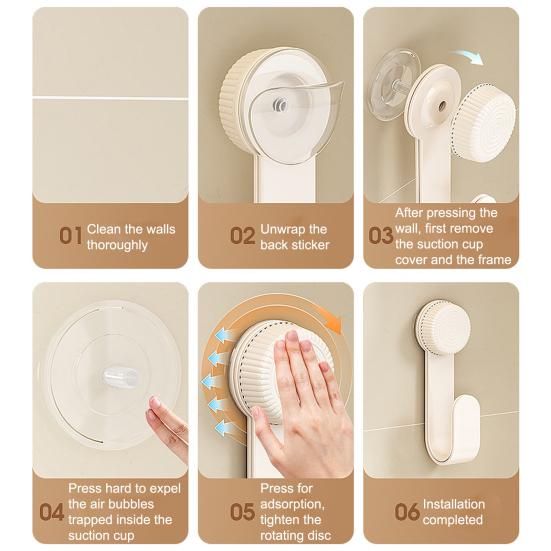 01 Clean the walls thoroughly

02 Unwrap the back sticker

03 After pressing the wall, first remove the suction cup cover and the frame

04 Press hard to expel the air bubbles trapped inside the suction cup

05 Press for adsorption, tighten the rotating disc

06 Installation completed