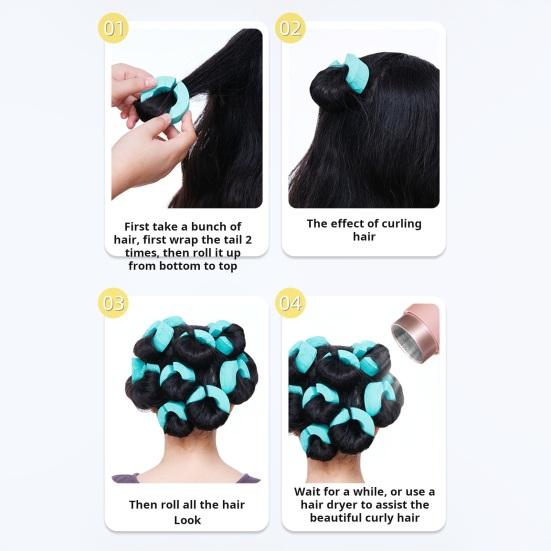 01

First take a bunch of hair, first wrap the tail 2 times, then roll it up from bottom to top

02

The effect of curling hair

03

Then roll all the hair Look

04

Wait for a while, or use a hair dryer to assist the beautiful curly hair