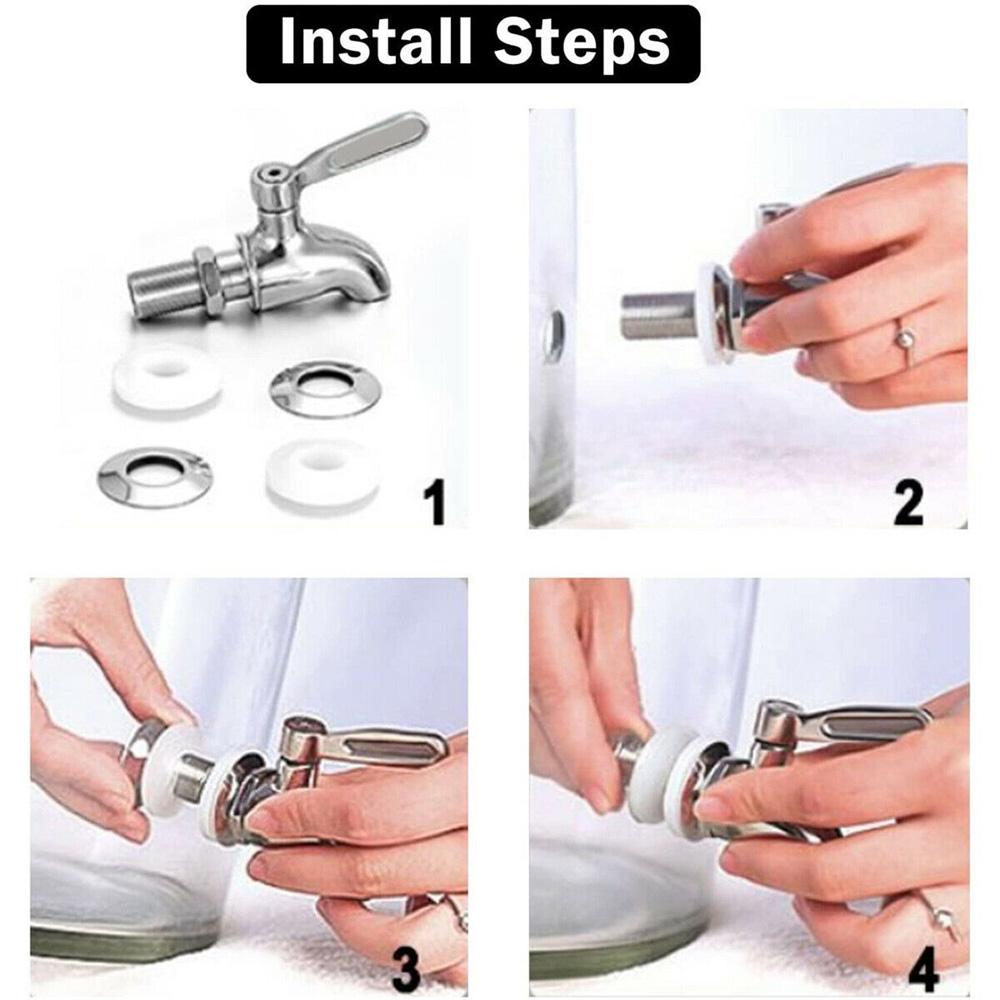 Install Steps

1

2

3

4