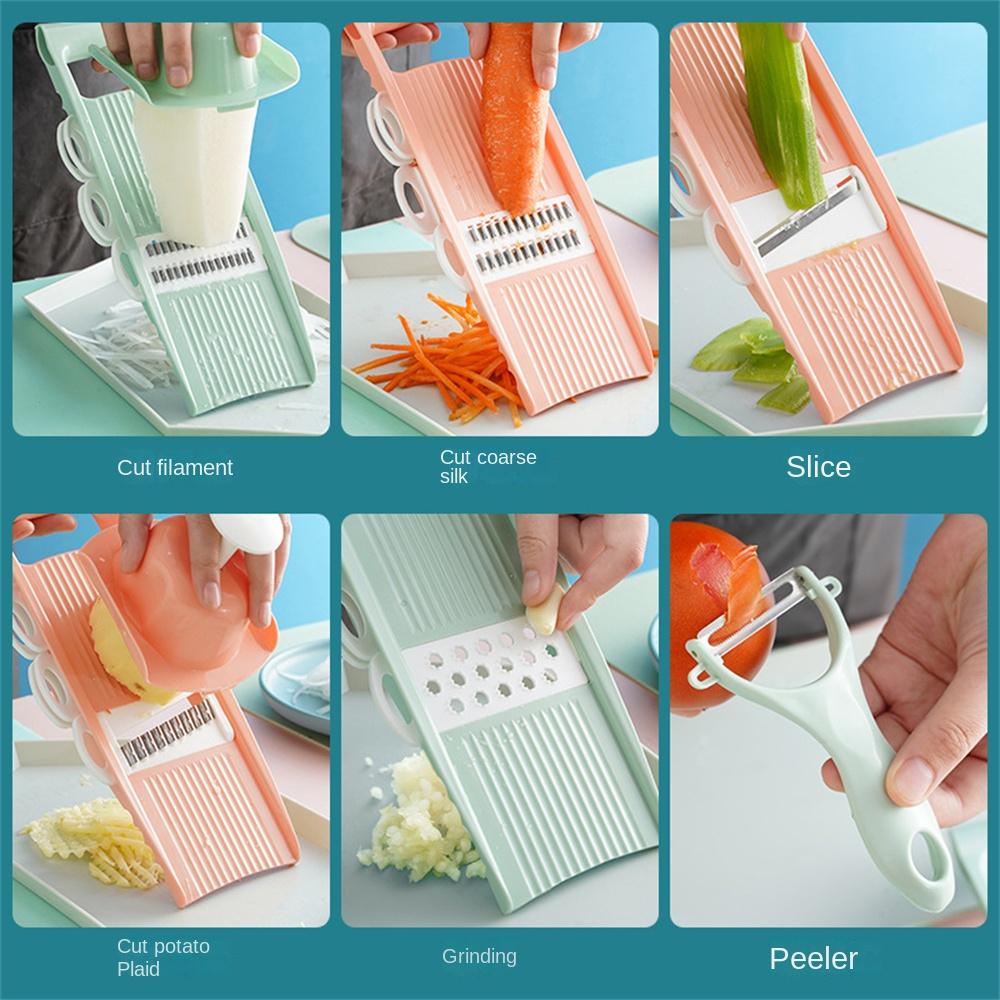 Cut filament

Cut coarse silk

Slice

Cut potato Plaid

Grinding

Peeler